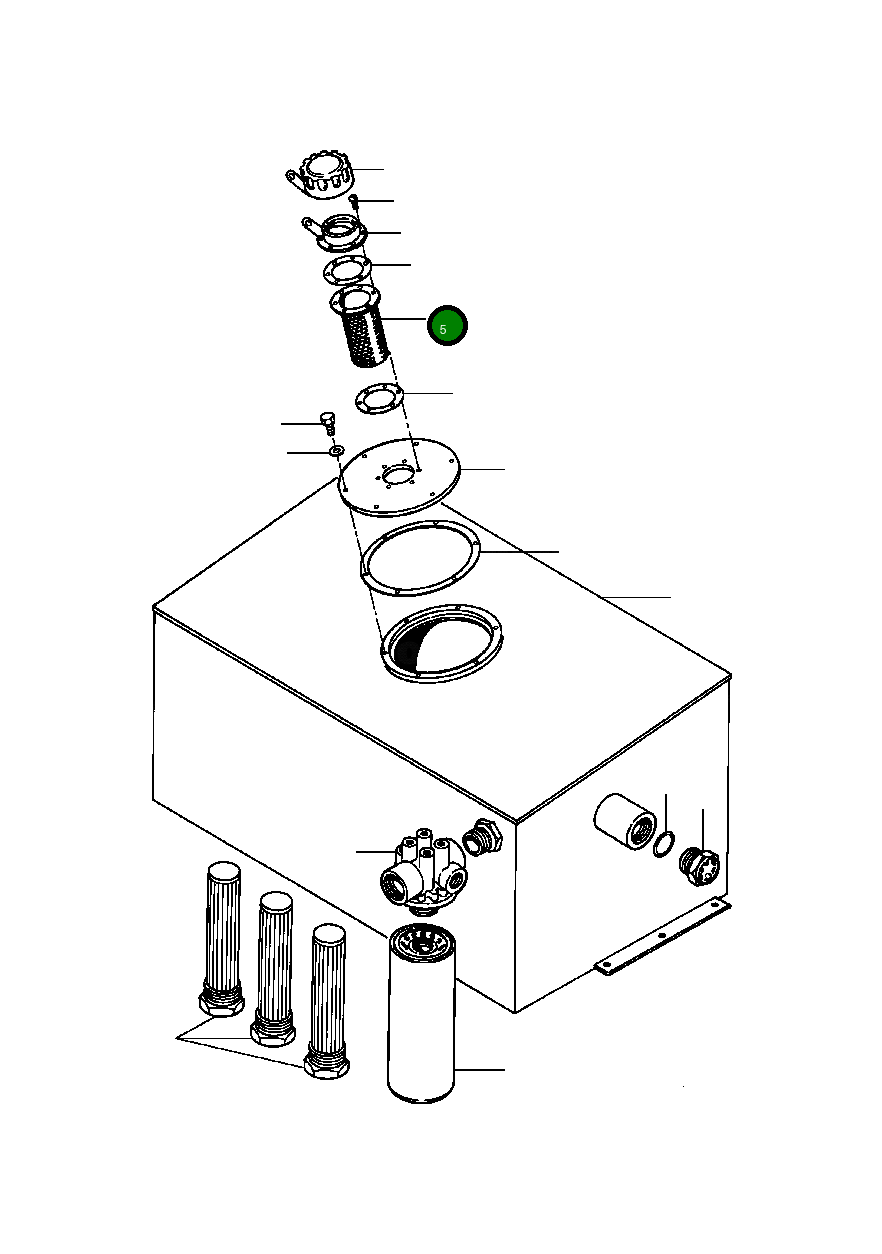 5