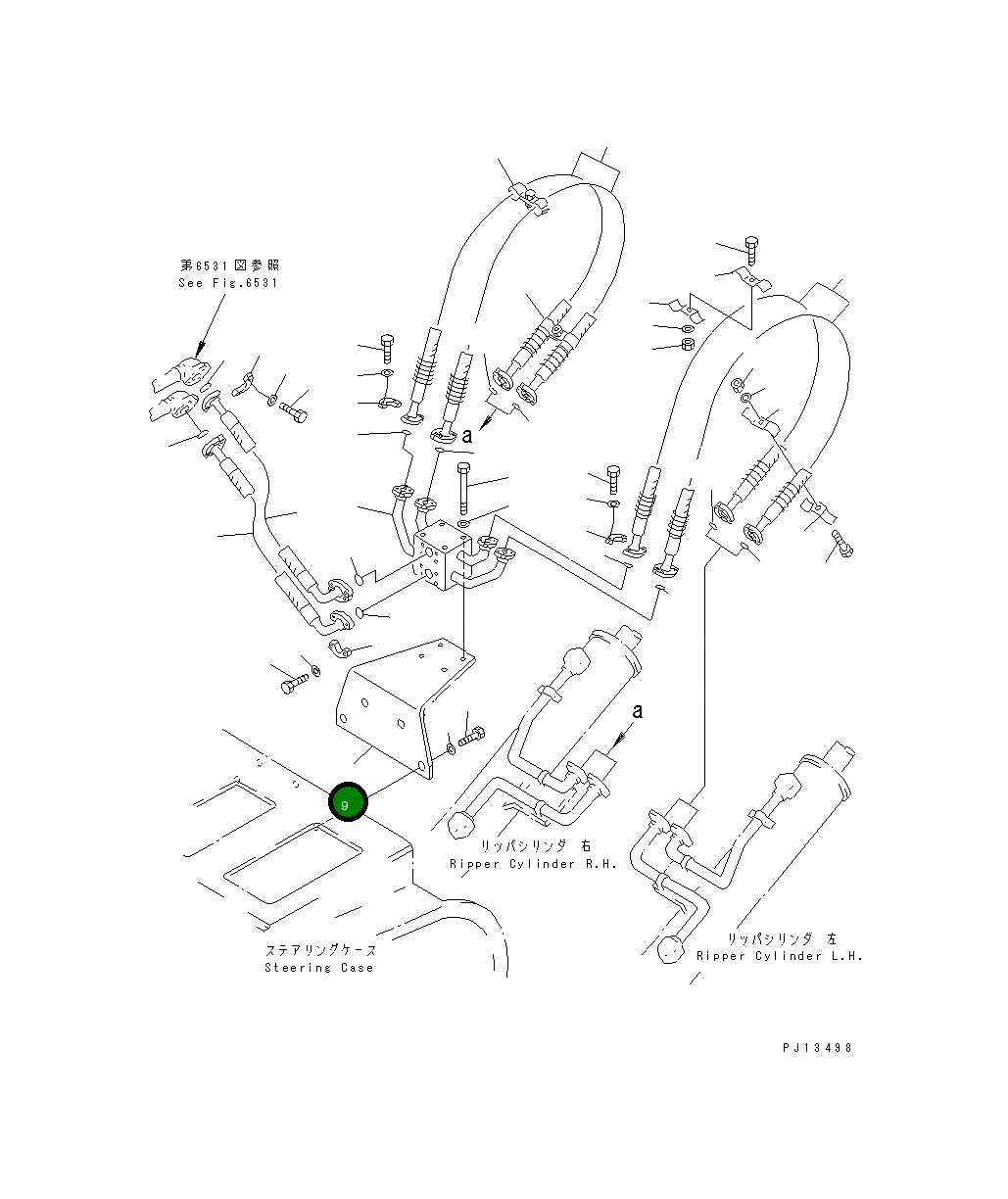 第6531図参照
See Fig.6531

a

a

9

リッパシリンダ 右
Ripper Cylinder R.H.

ステアリングケース
Steering Case

リッパシリンダ 左
Ripper Cylinder L.H.

PJ13498