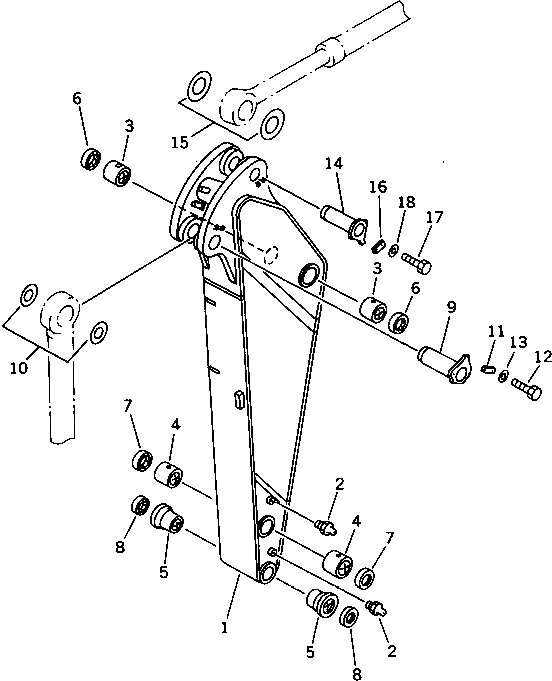 6
3
15
14
16
18
17
3
6
9
11
13
12
10
7
4
8
5
2
4
7
1
5
2
8