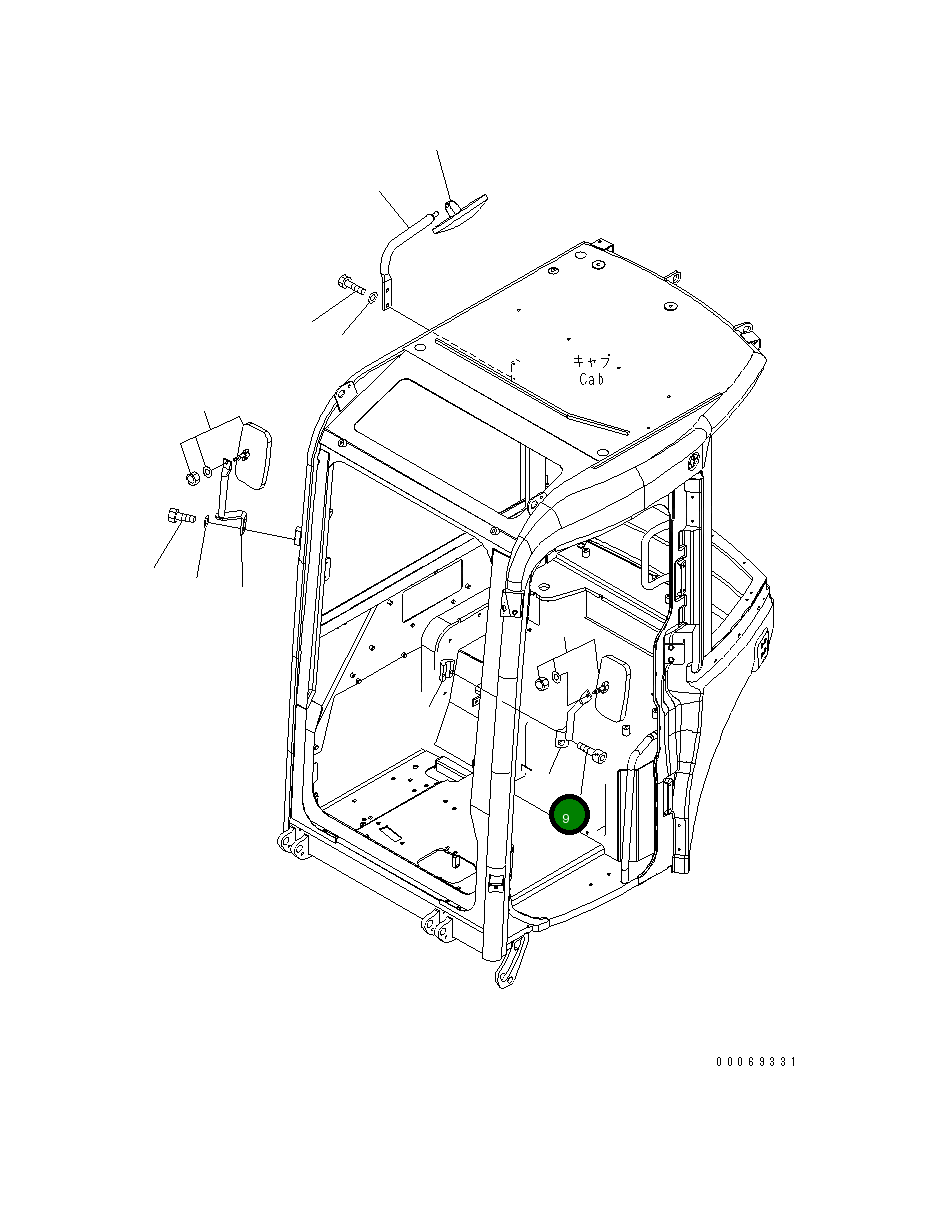 キャブ
Cab

9

00069331