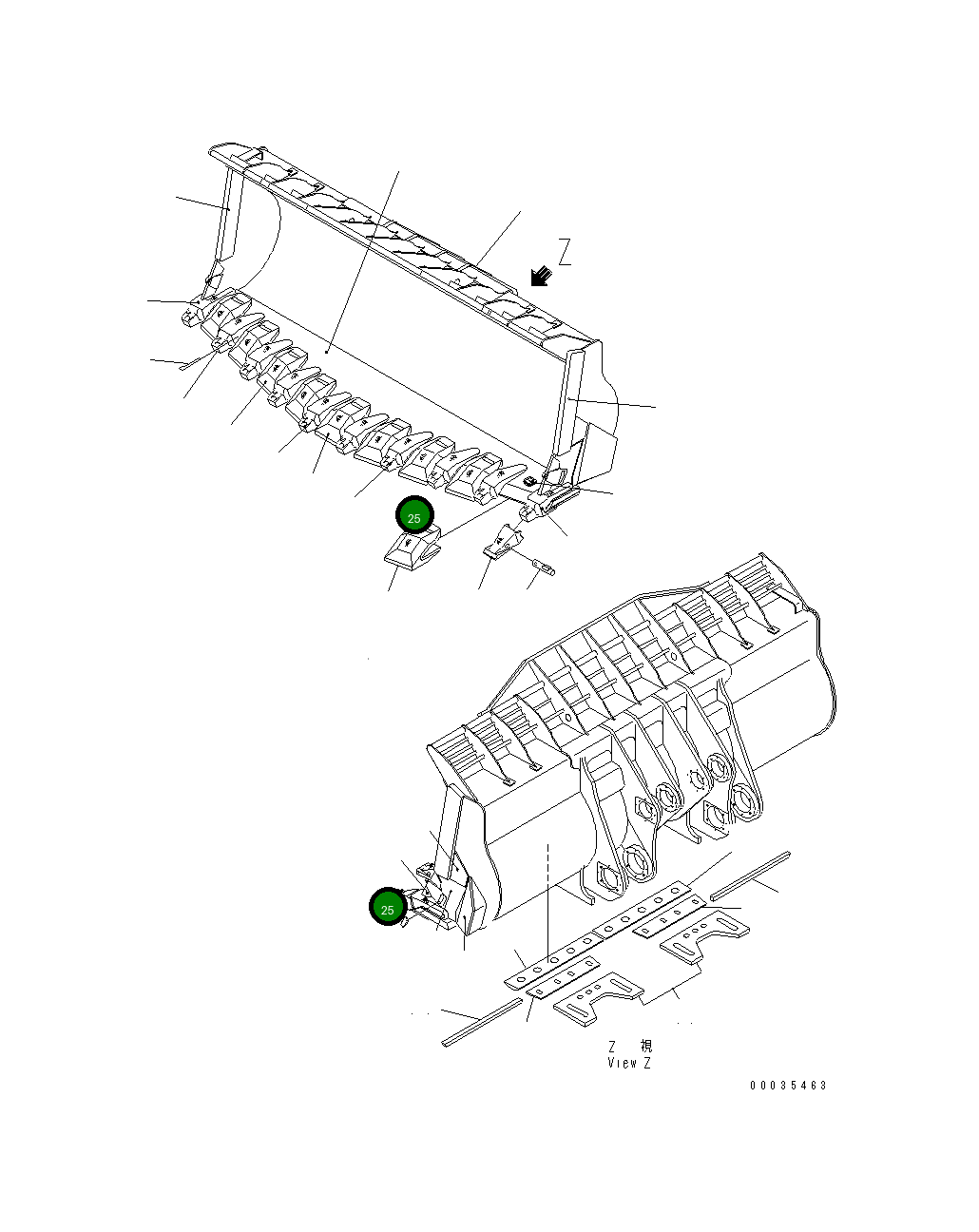 Z

25

25

Z 視
View Z

00035463