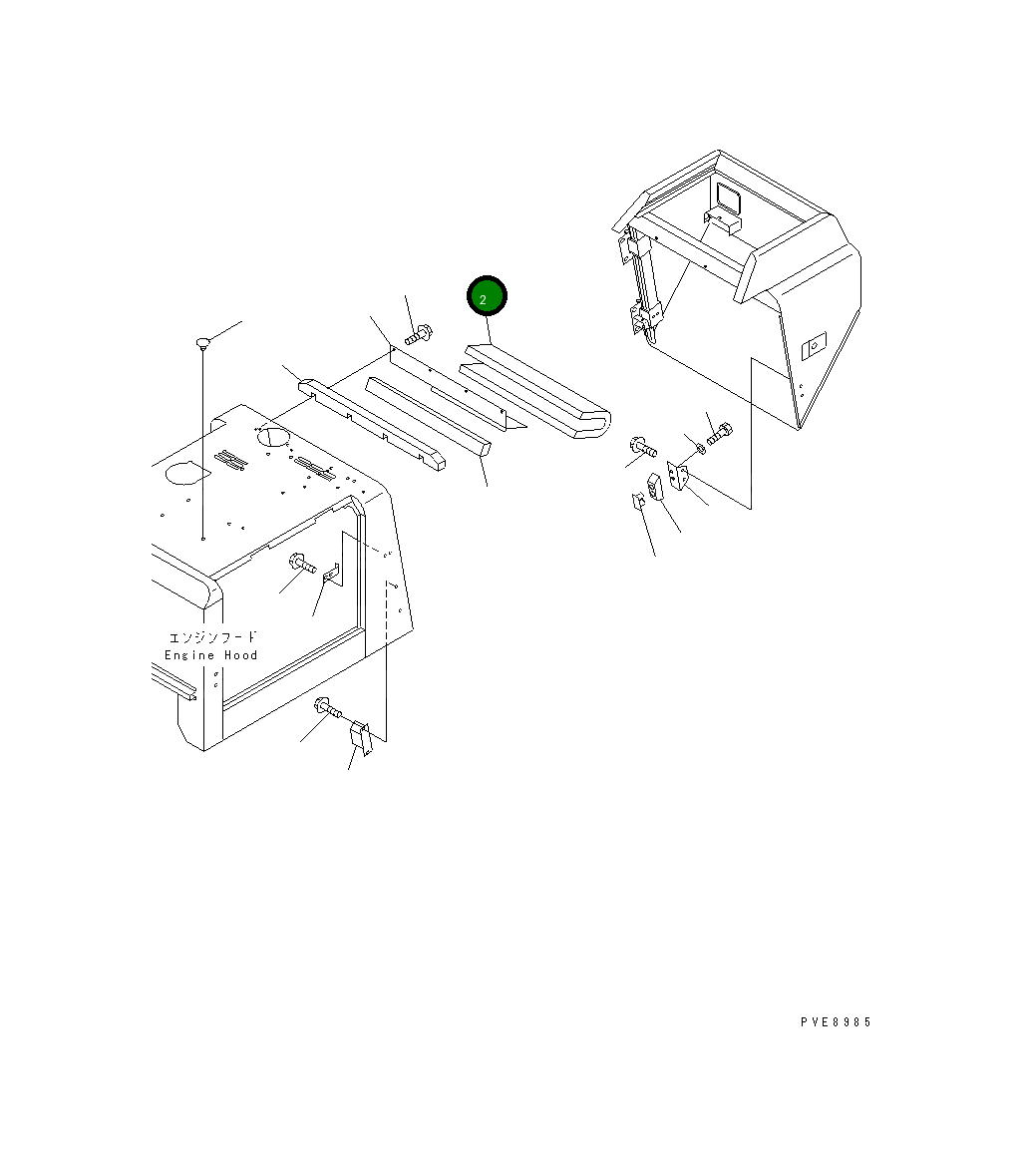 2

エンジンフード
Engine Hood

PVE8985