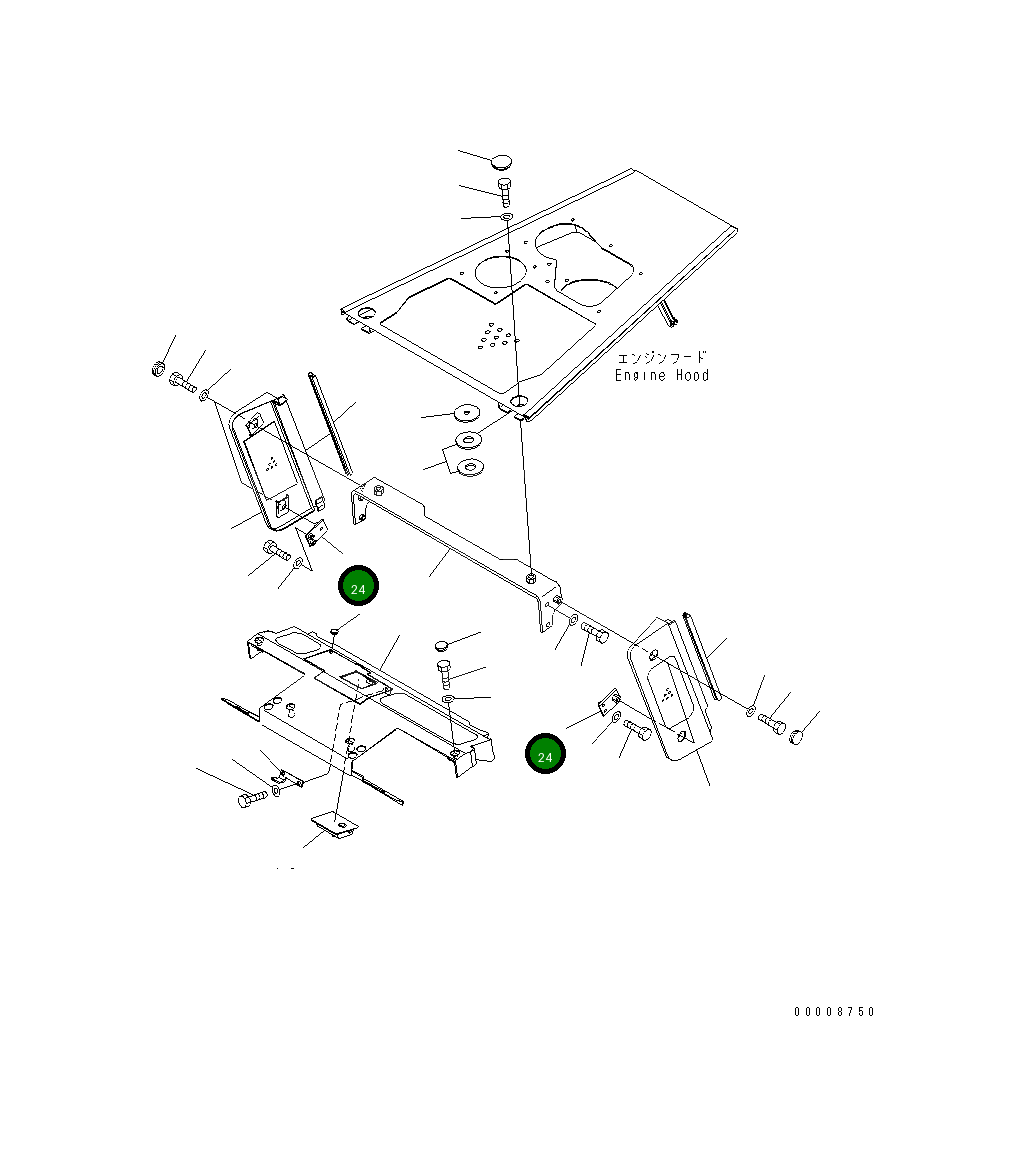 エンジンフード
Engine Hood

24

24

00008750