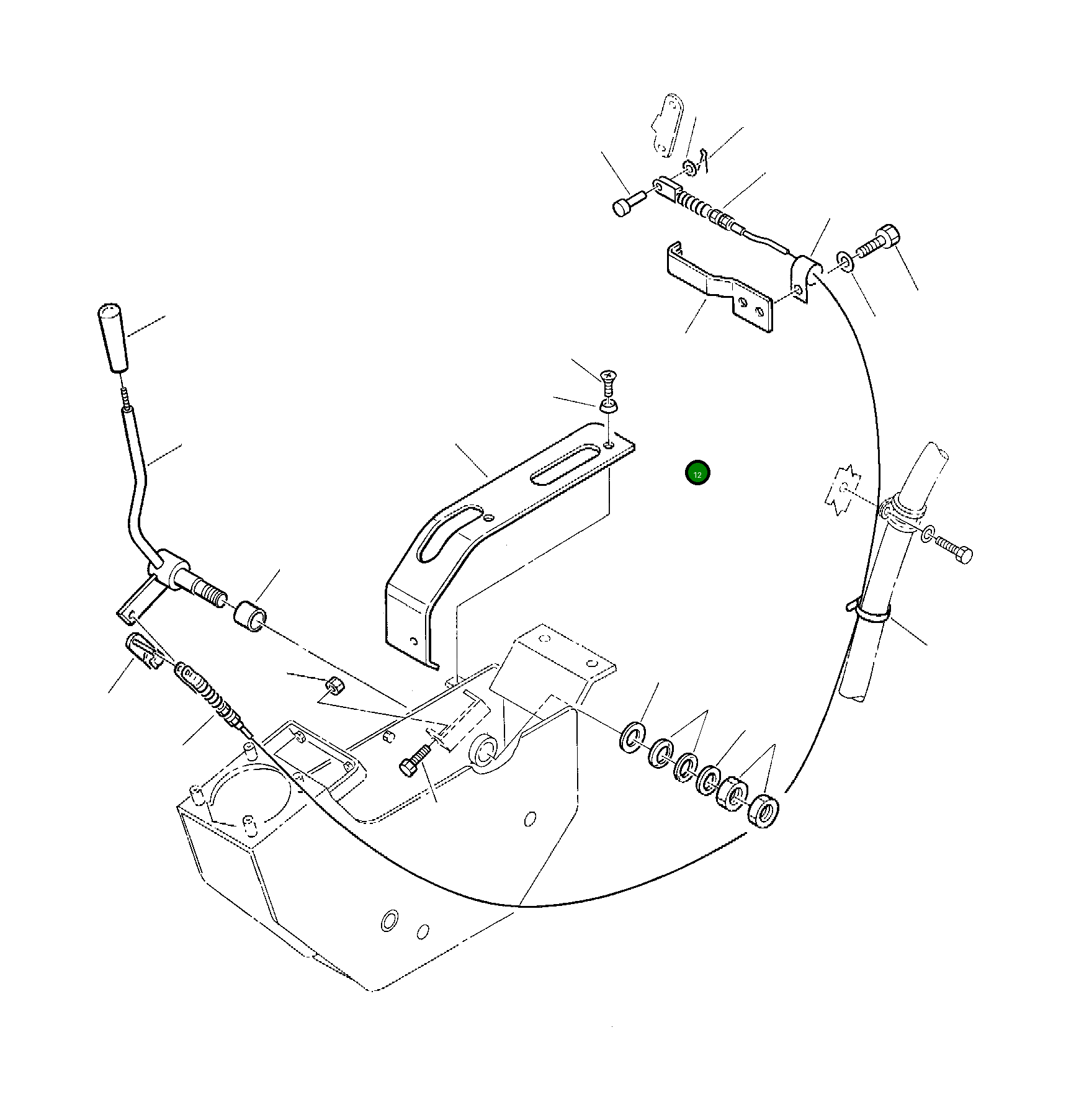 12