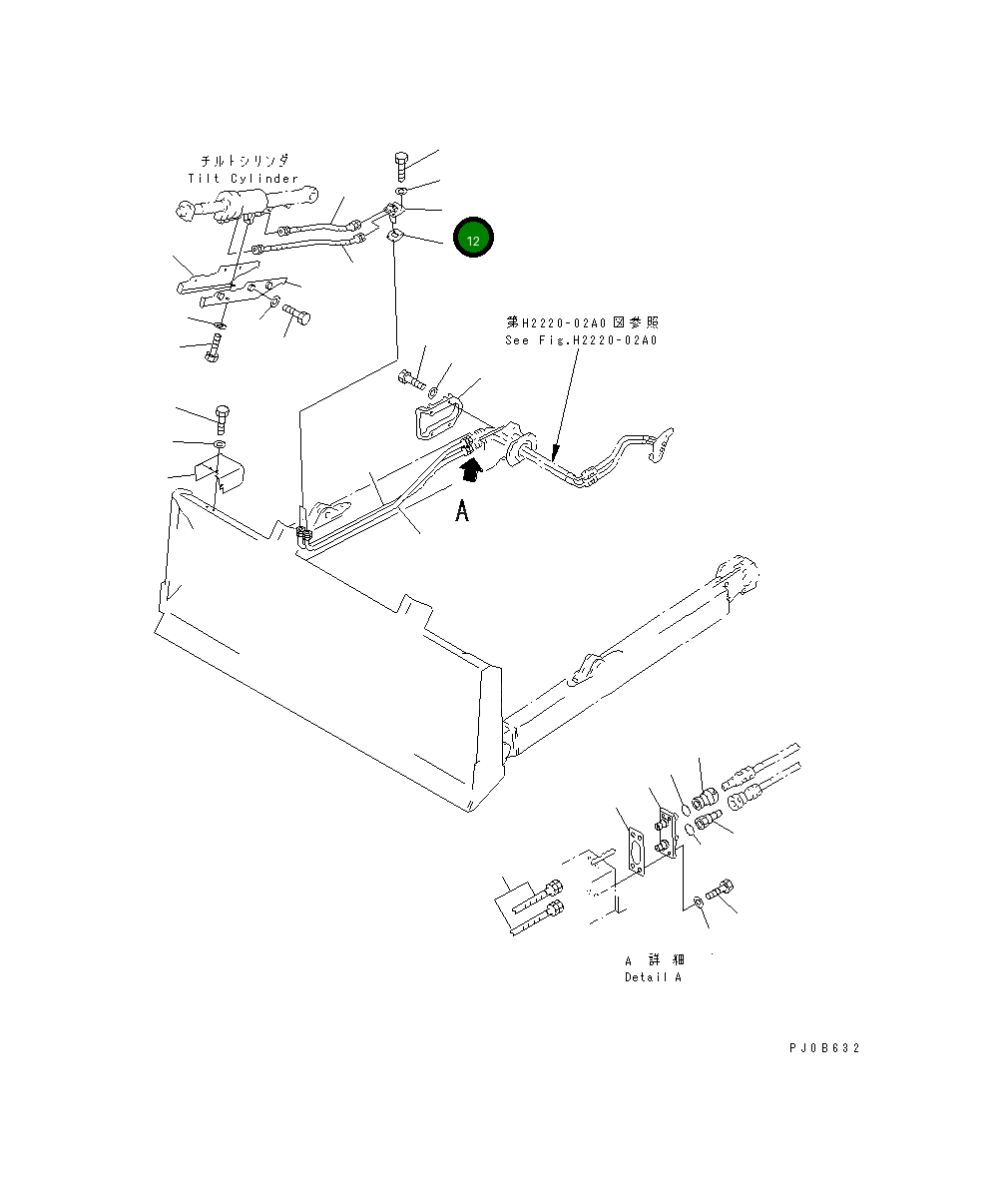 チルトシリンダ
Tilt Cylinder

12

第H2220-02A0図参照
See Fig.H2220-02A0

A

A 詳 細
Detail A

PJ0B632