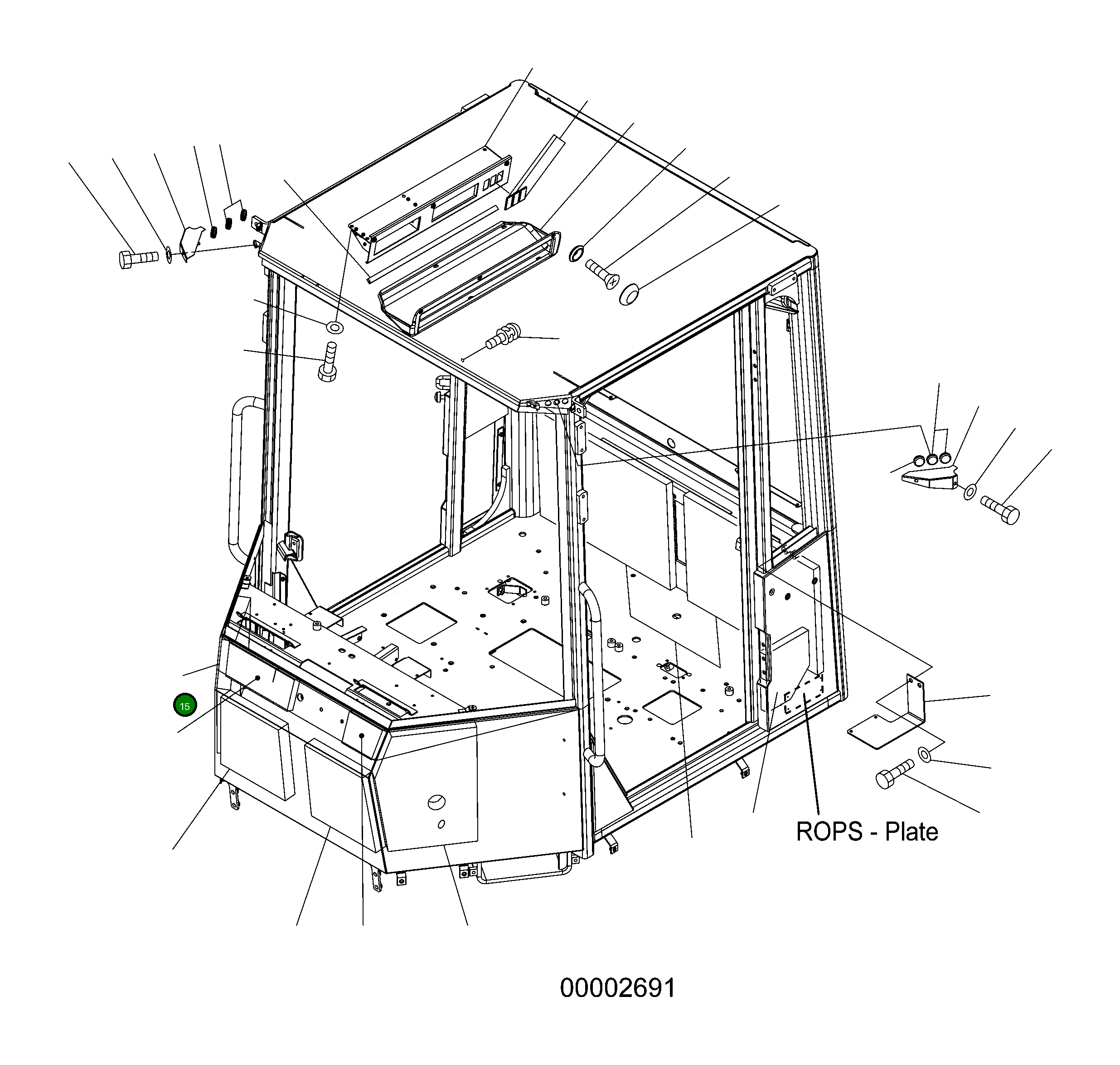 15

ROPS - Plate

00002691