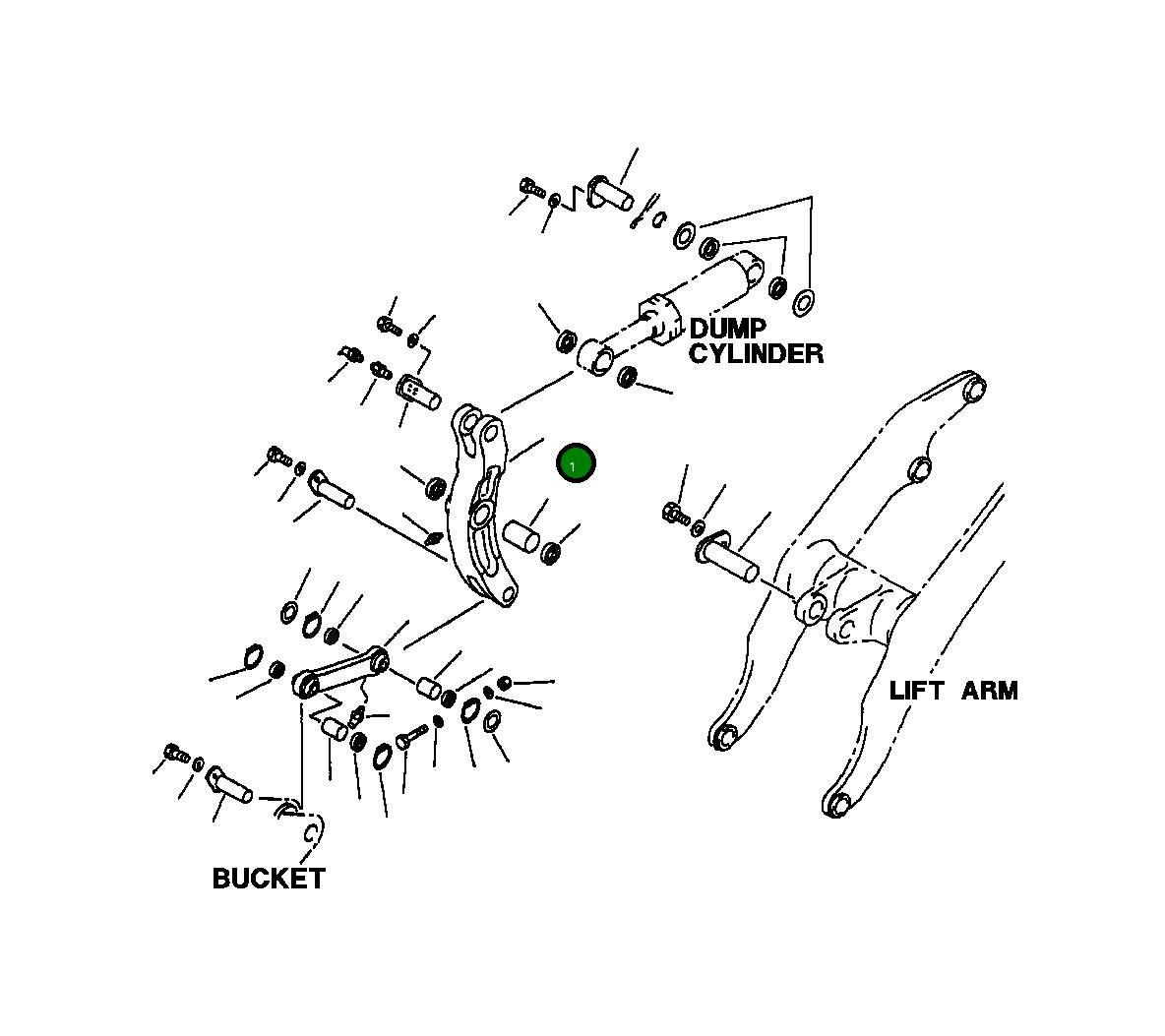 DUMP CYLINDER

1

LIFT ARM

BUCKET