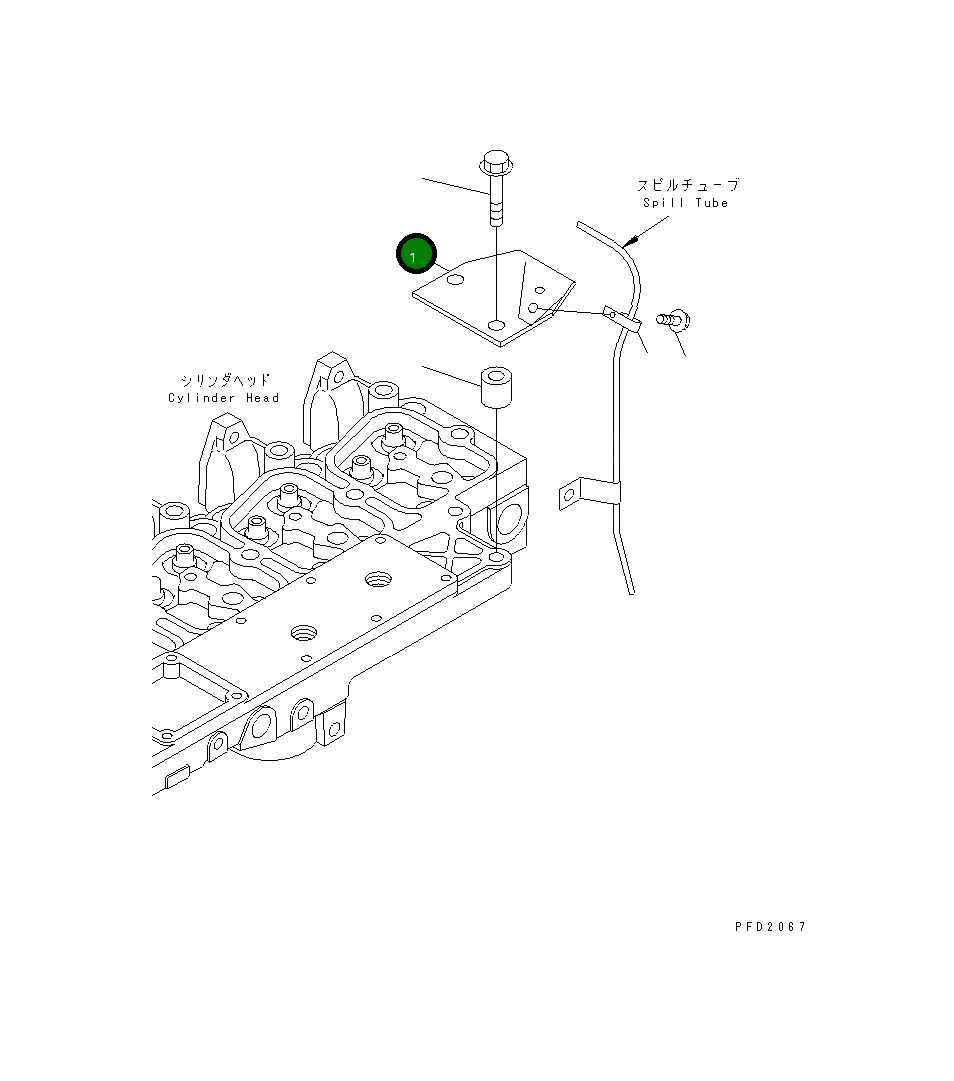 スピルチューブ
Spill Tube

1

シリンダヘッド
Cylinder Head

PFD2067