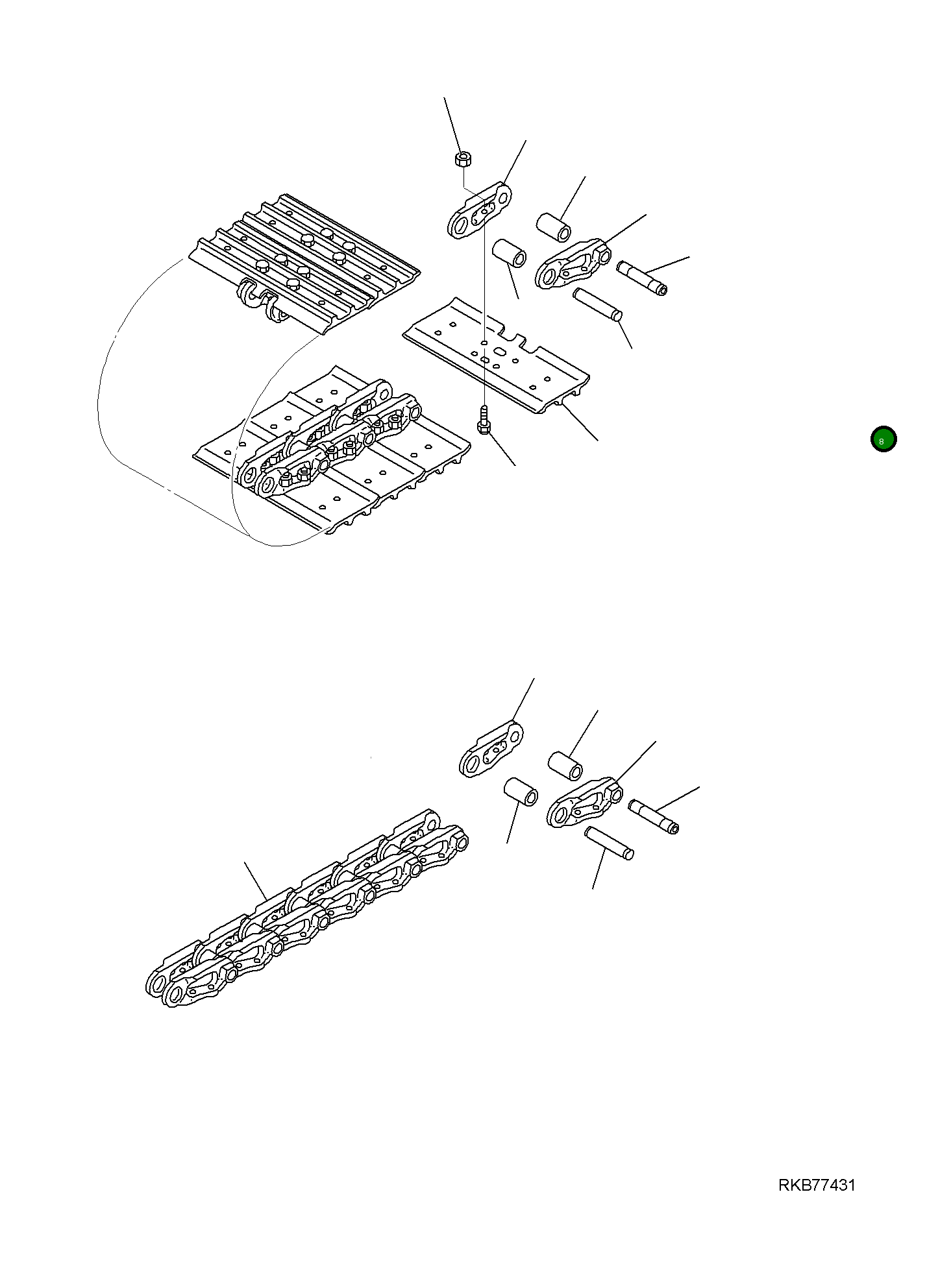 8

RKB77431