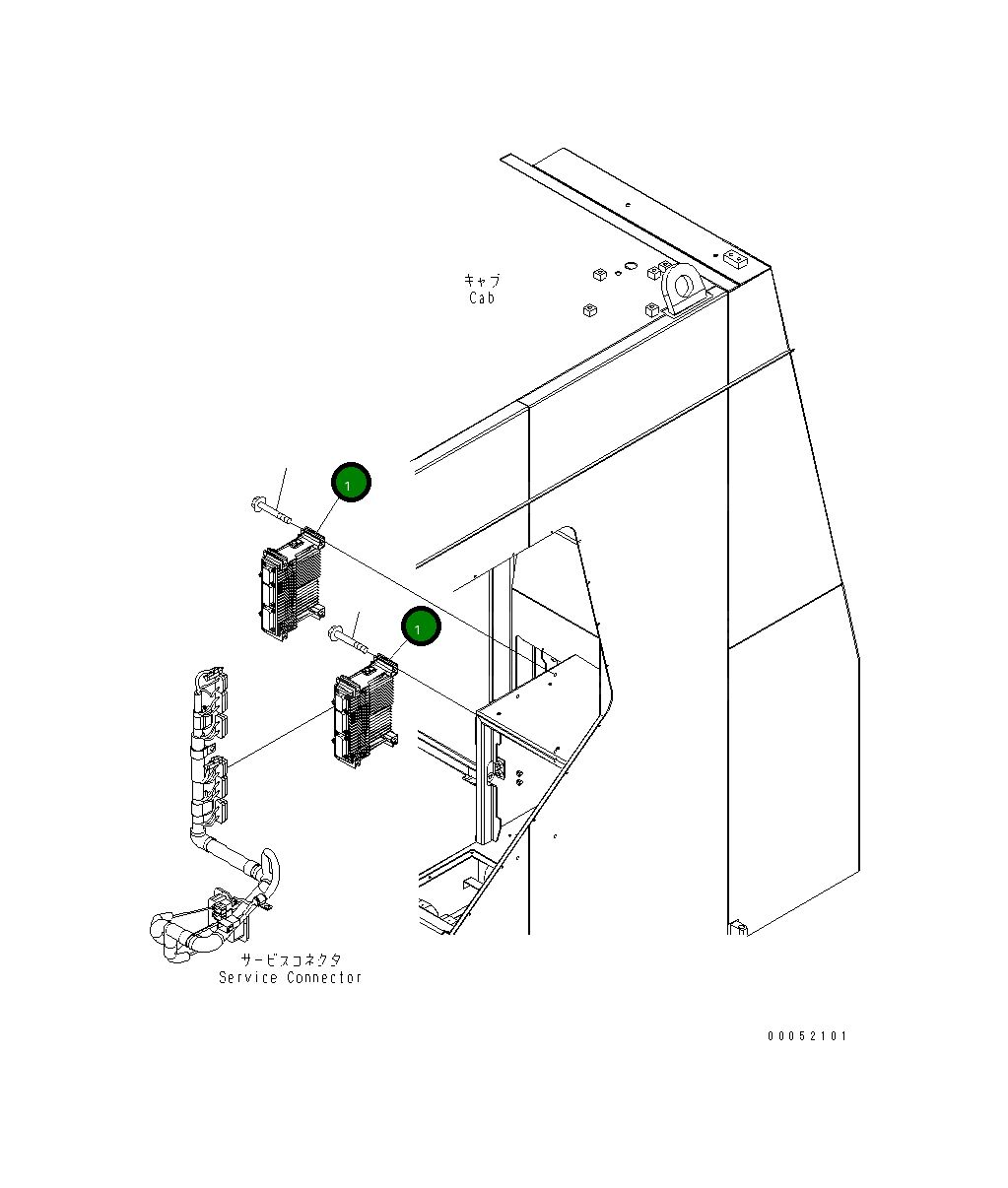 キャブ
Cab

1

1

サービスコネクタ
Service Connector

00052101