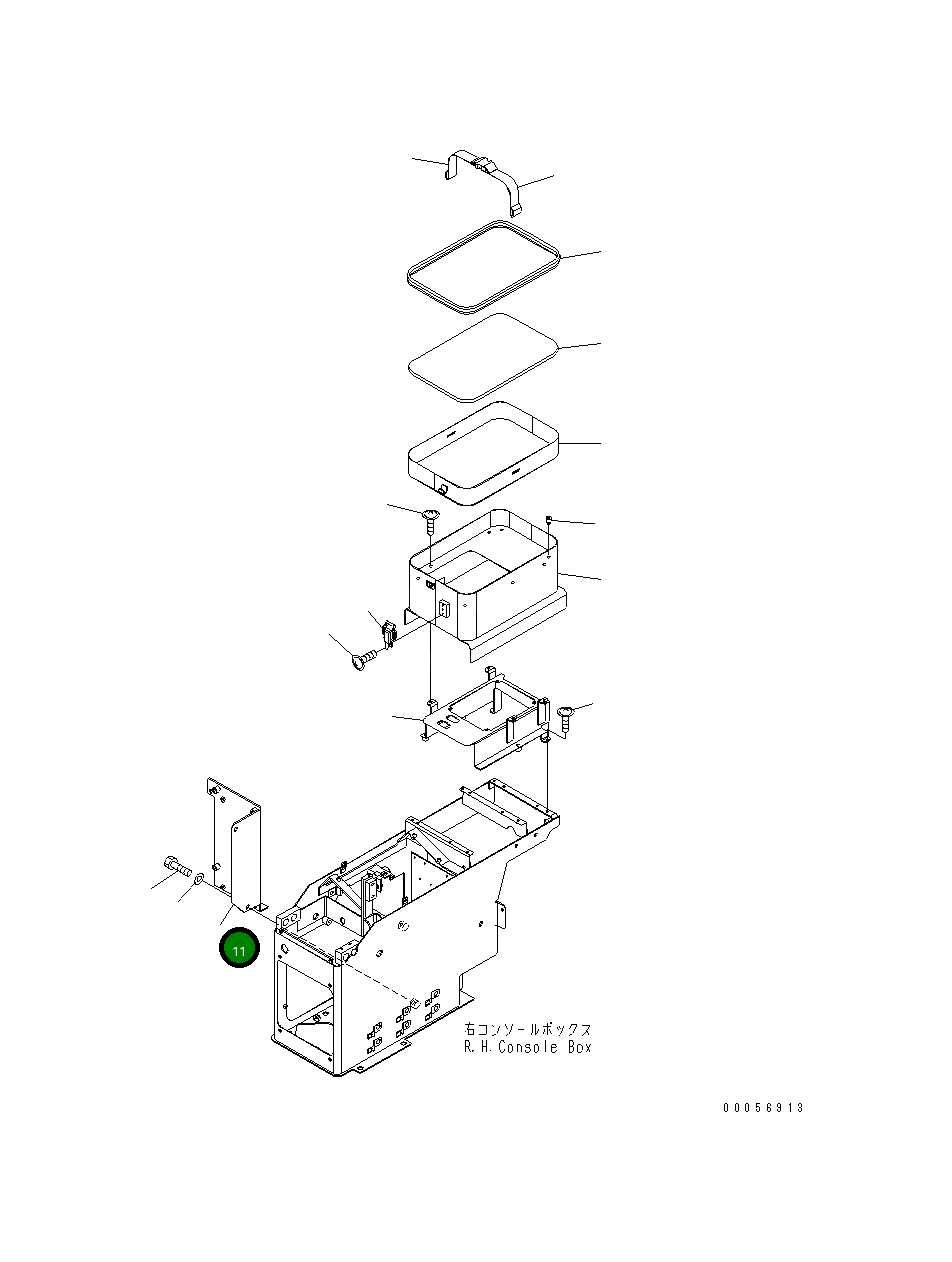 11

右コンソールボックス
R.H.Console Box

00056913