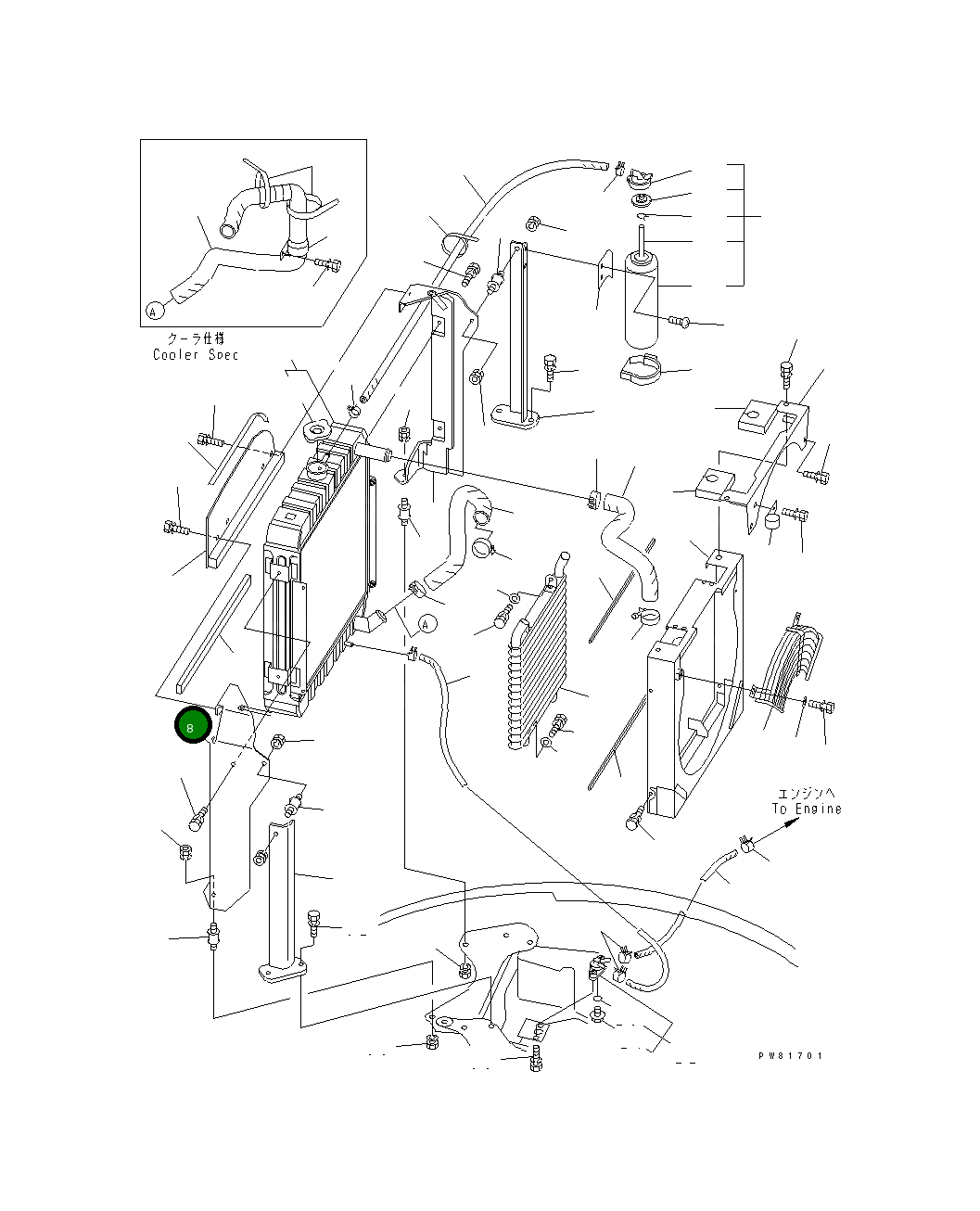 A

クーラ仕様
Cooler Spec

A

8

エンジンへ
To Engine

PW81701