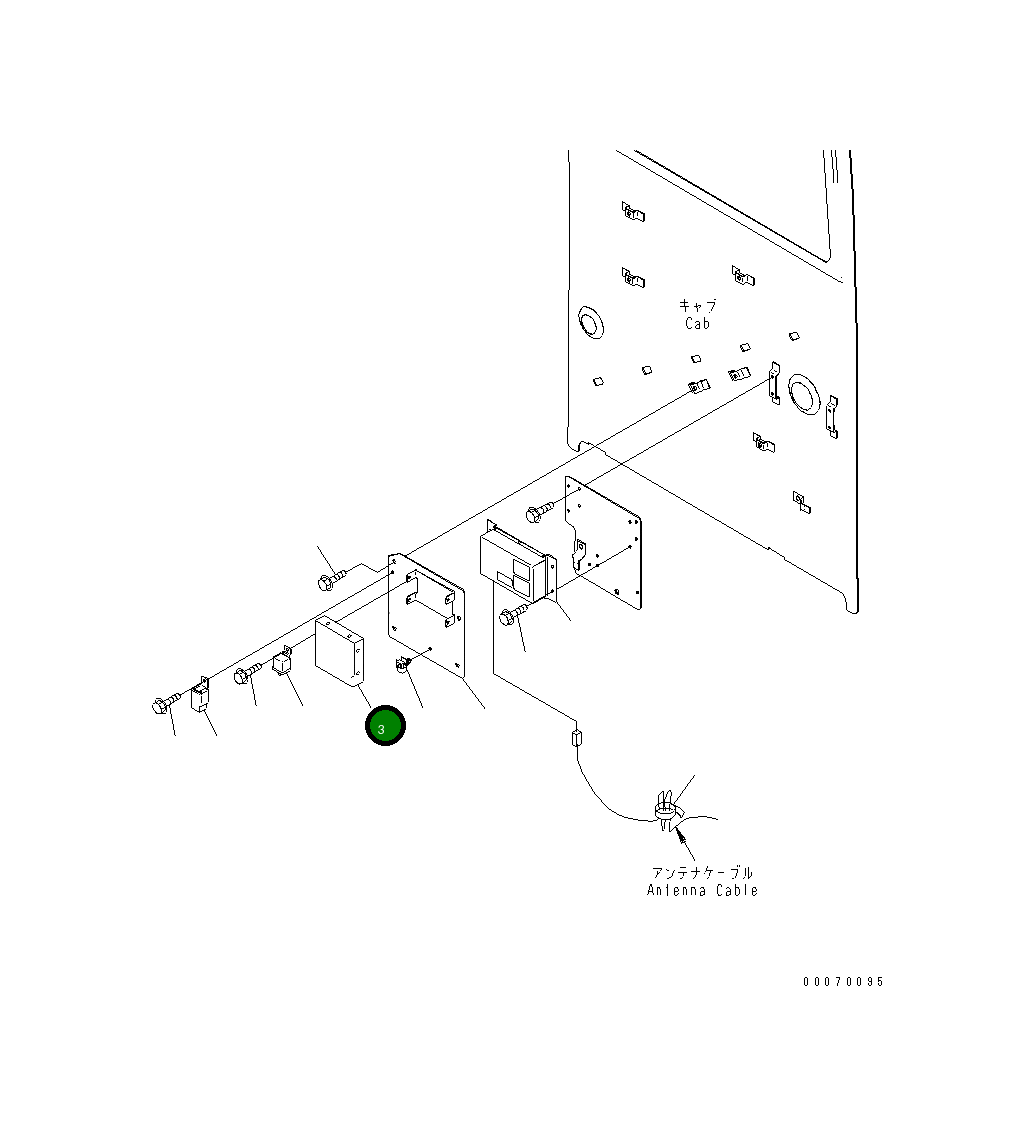 キャブ
Cab

3

アンテナケーブル
Antenna Cable

00070095