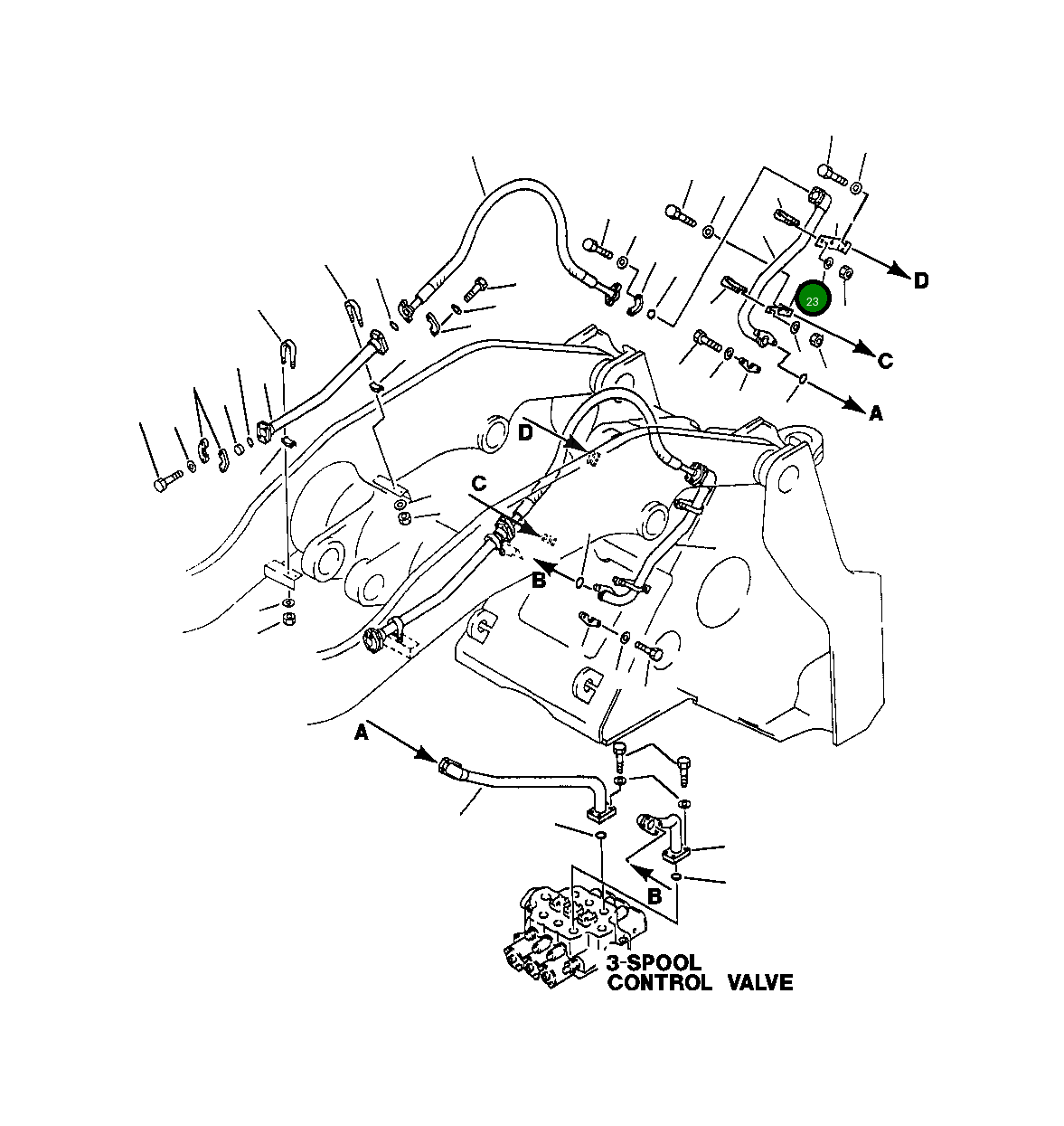 D
23
C
A
D
C
B
A
B
3-SPOOL
CONTROL VALVE