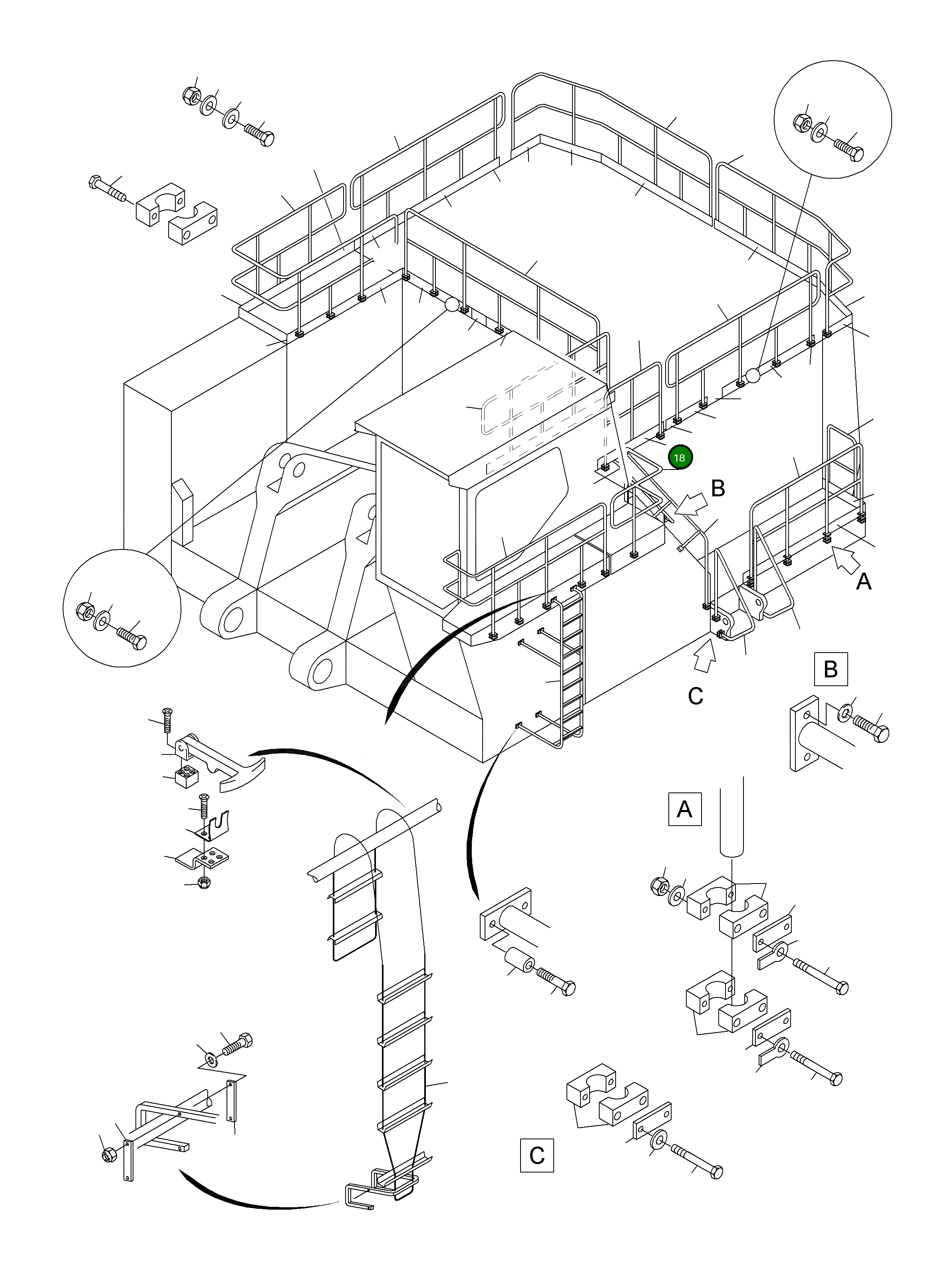 18
B
A
C
B
A
C