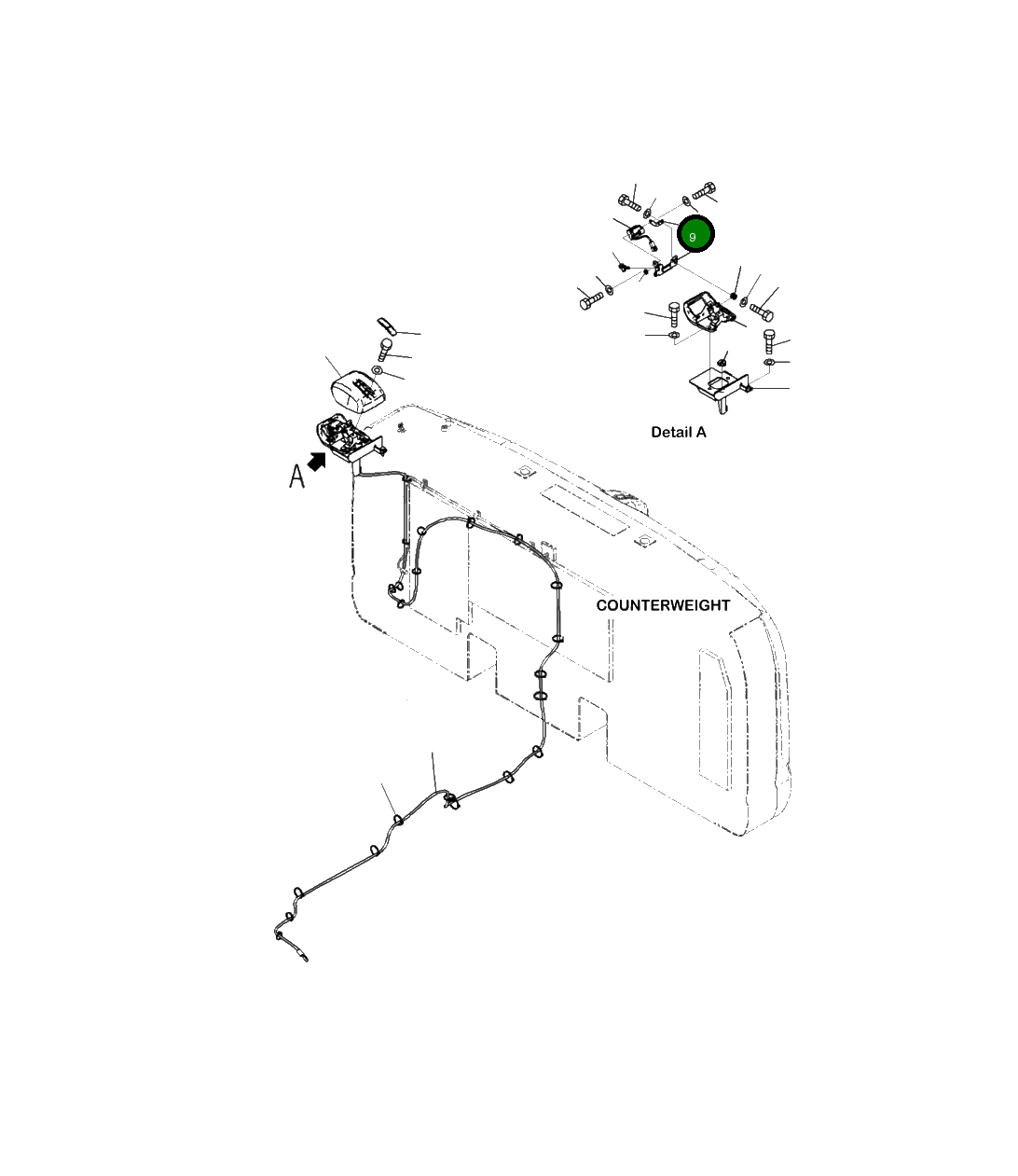 9

Detail A

A

COUNTERWEIGHT