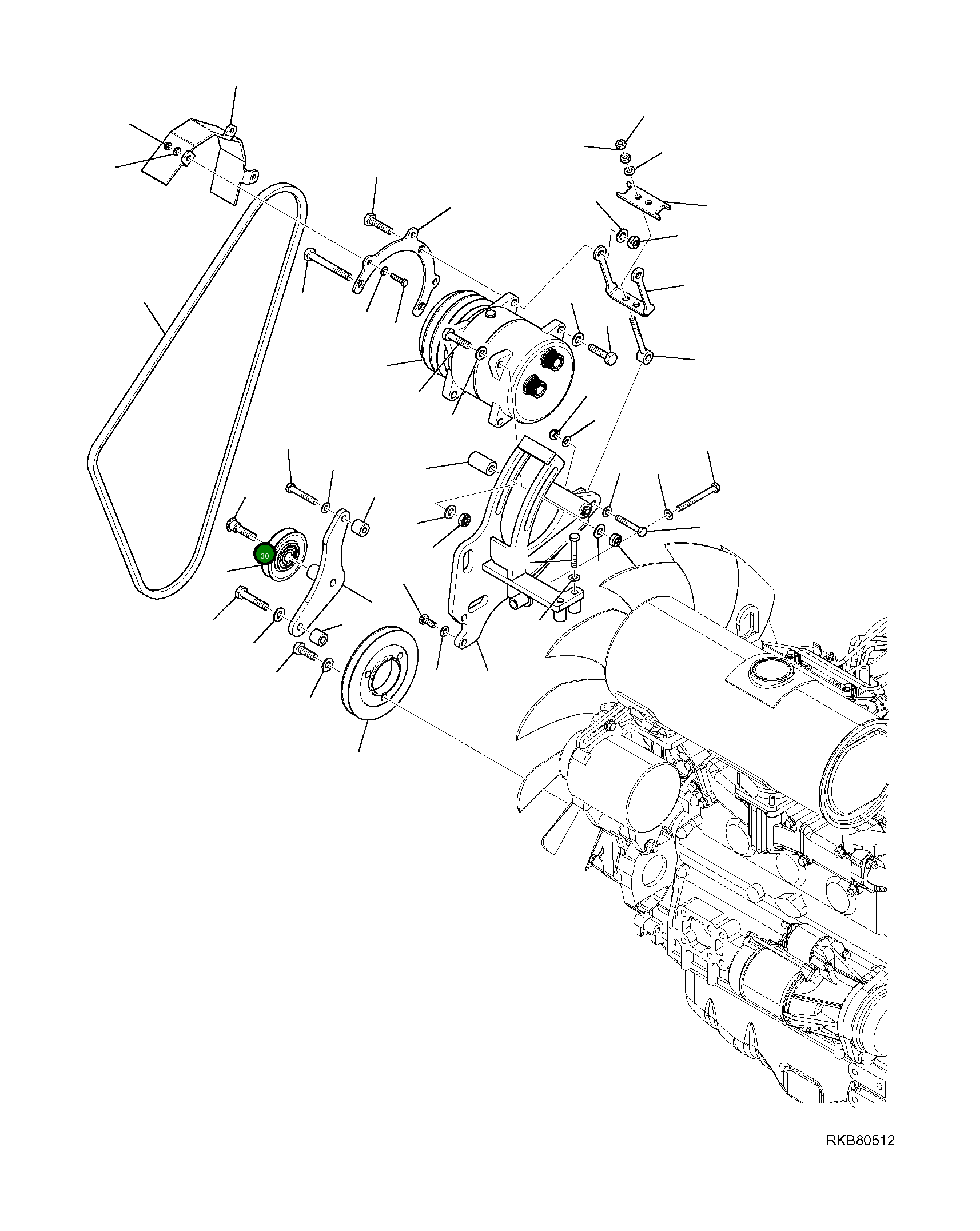 30

RKB80512