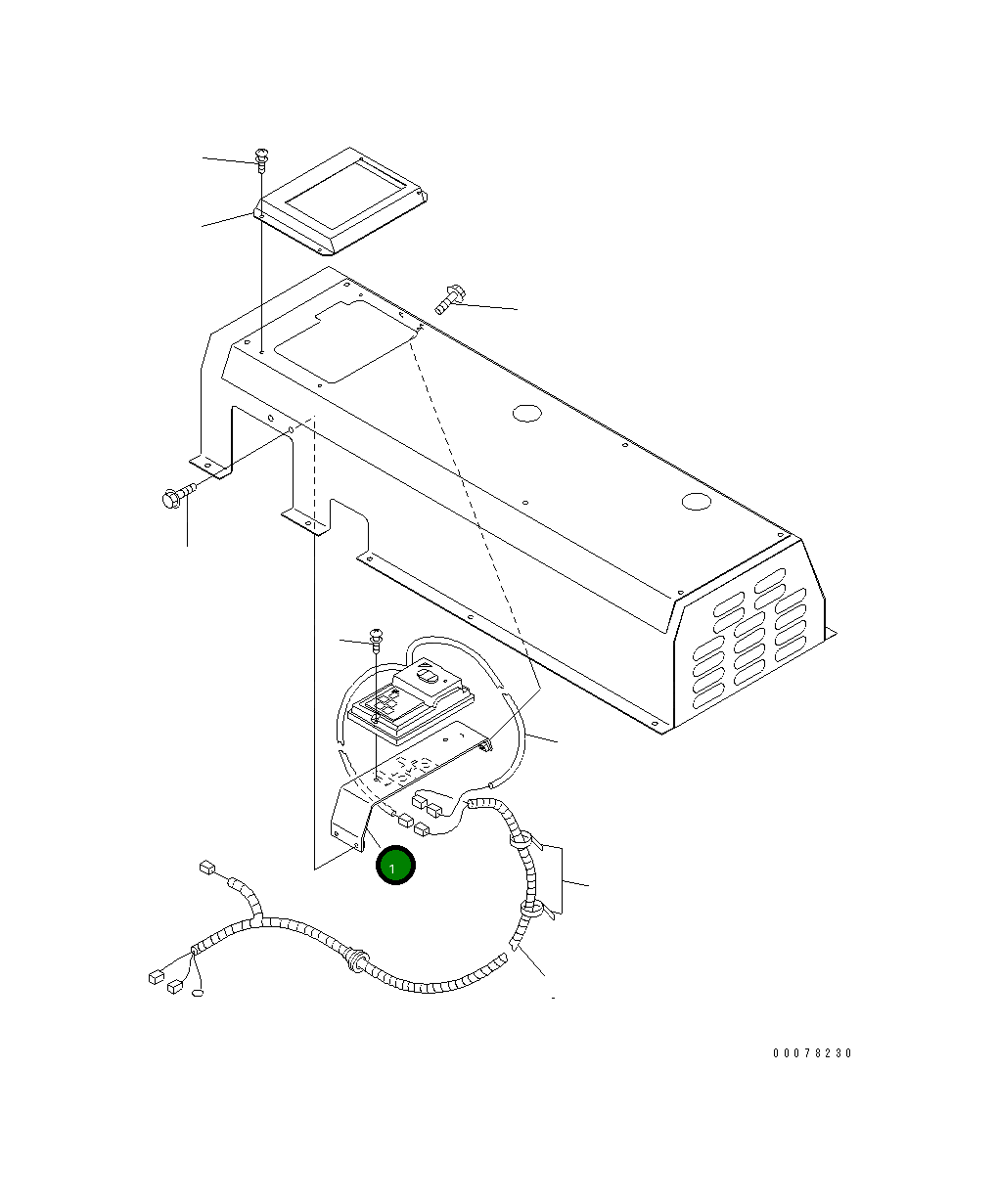 1

00078230