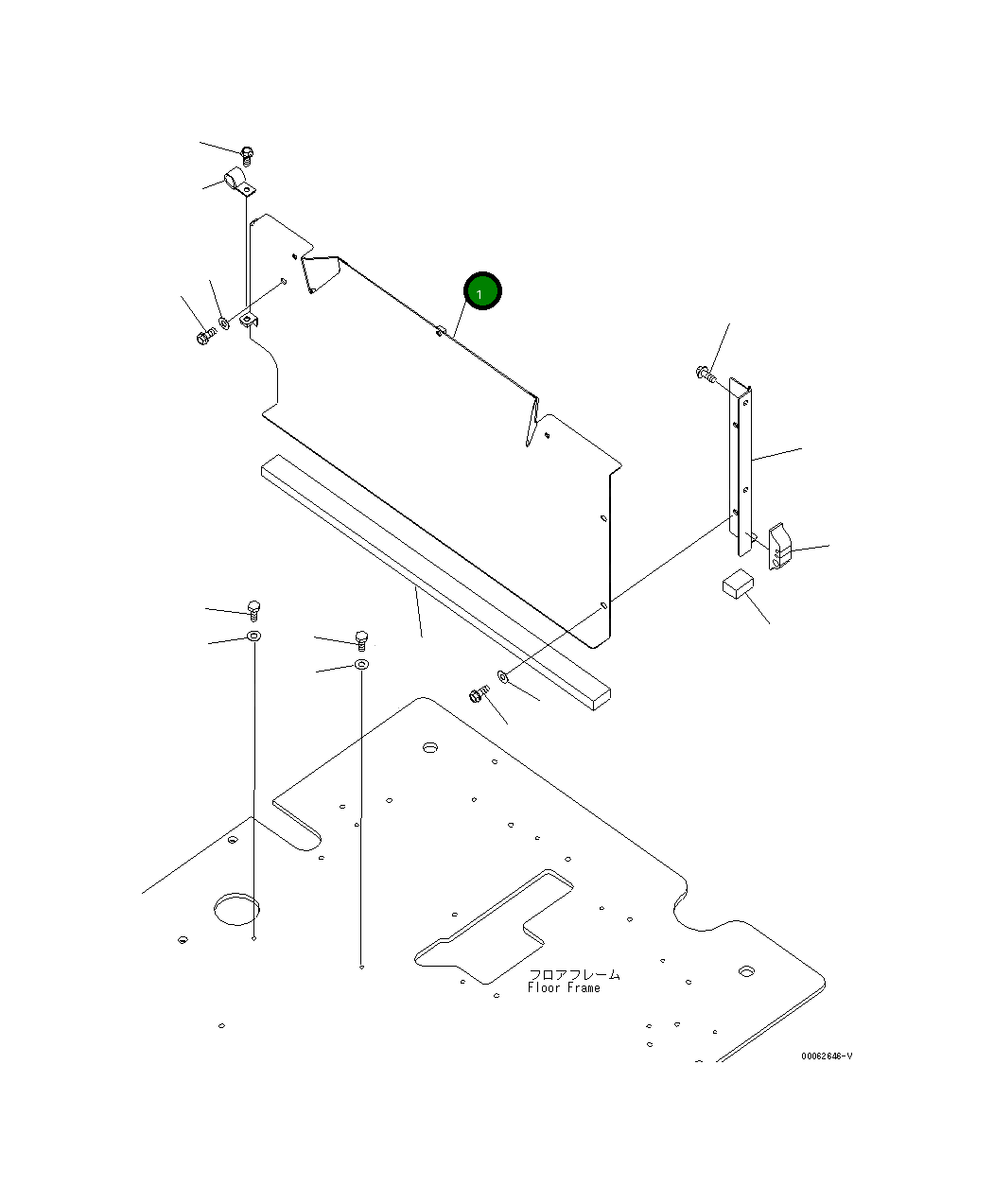 1

フロアフレーム
Floor Frame

00062646-V