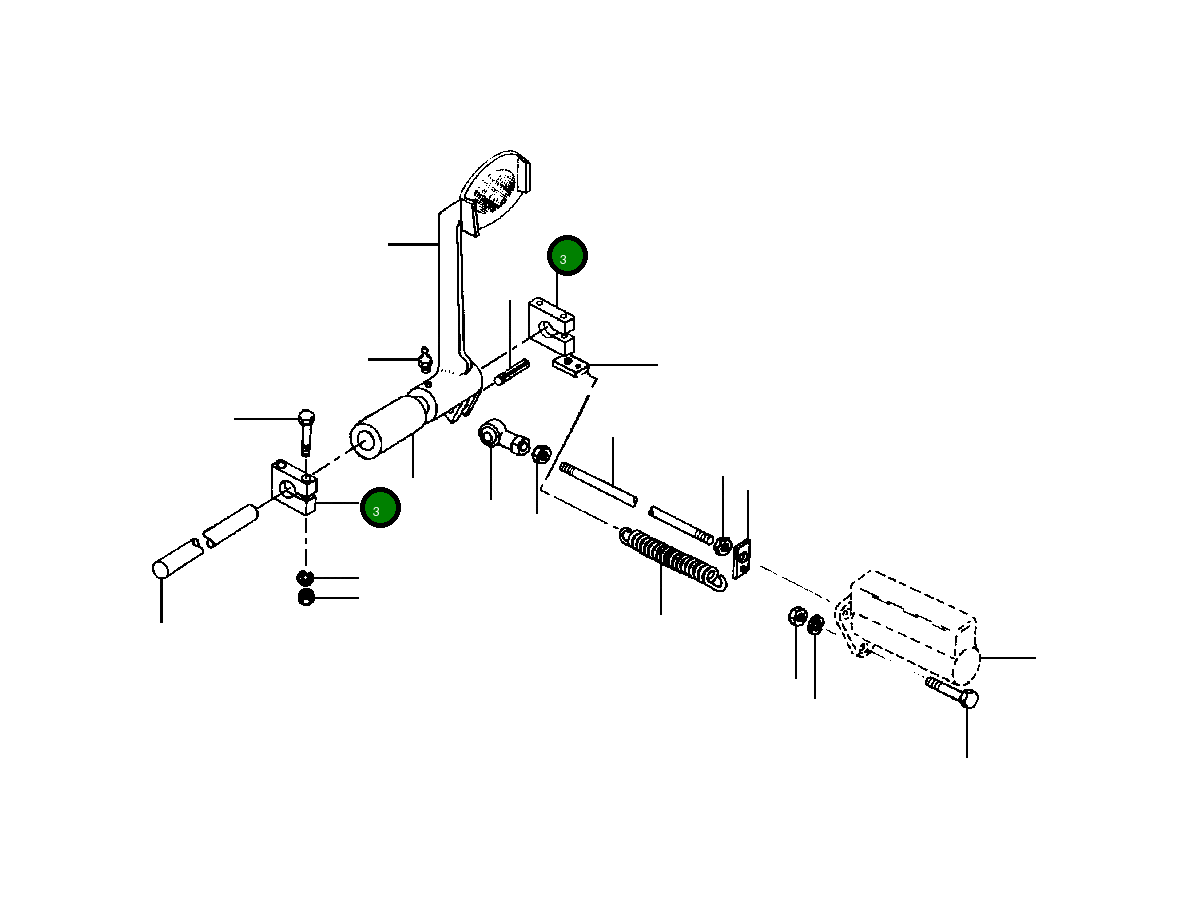 3

3