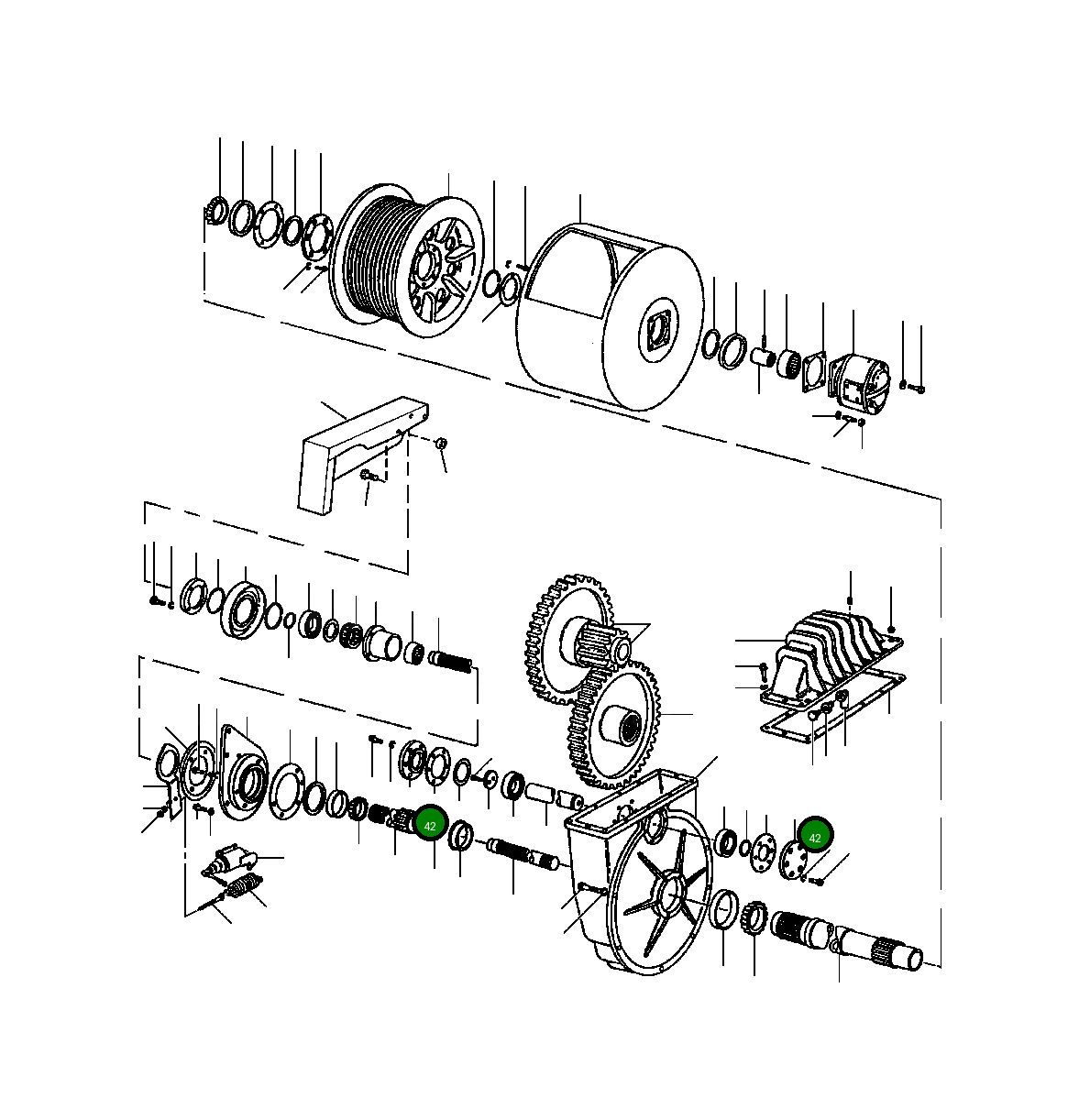 42

42