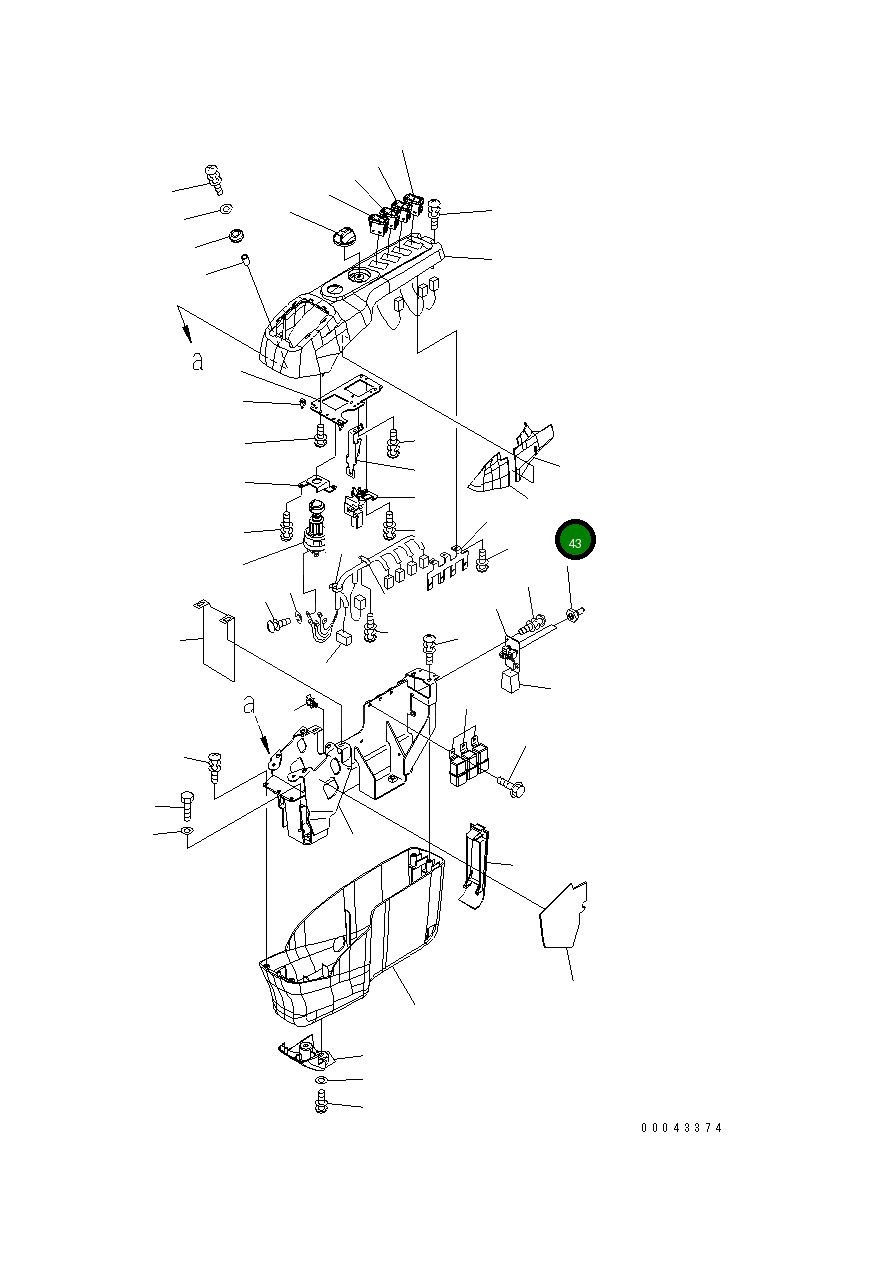 a

43

a

00043374