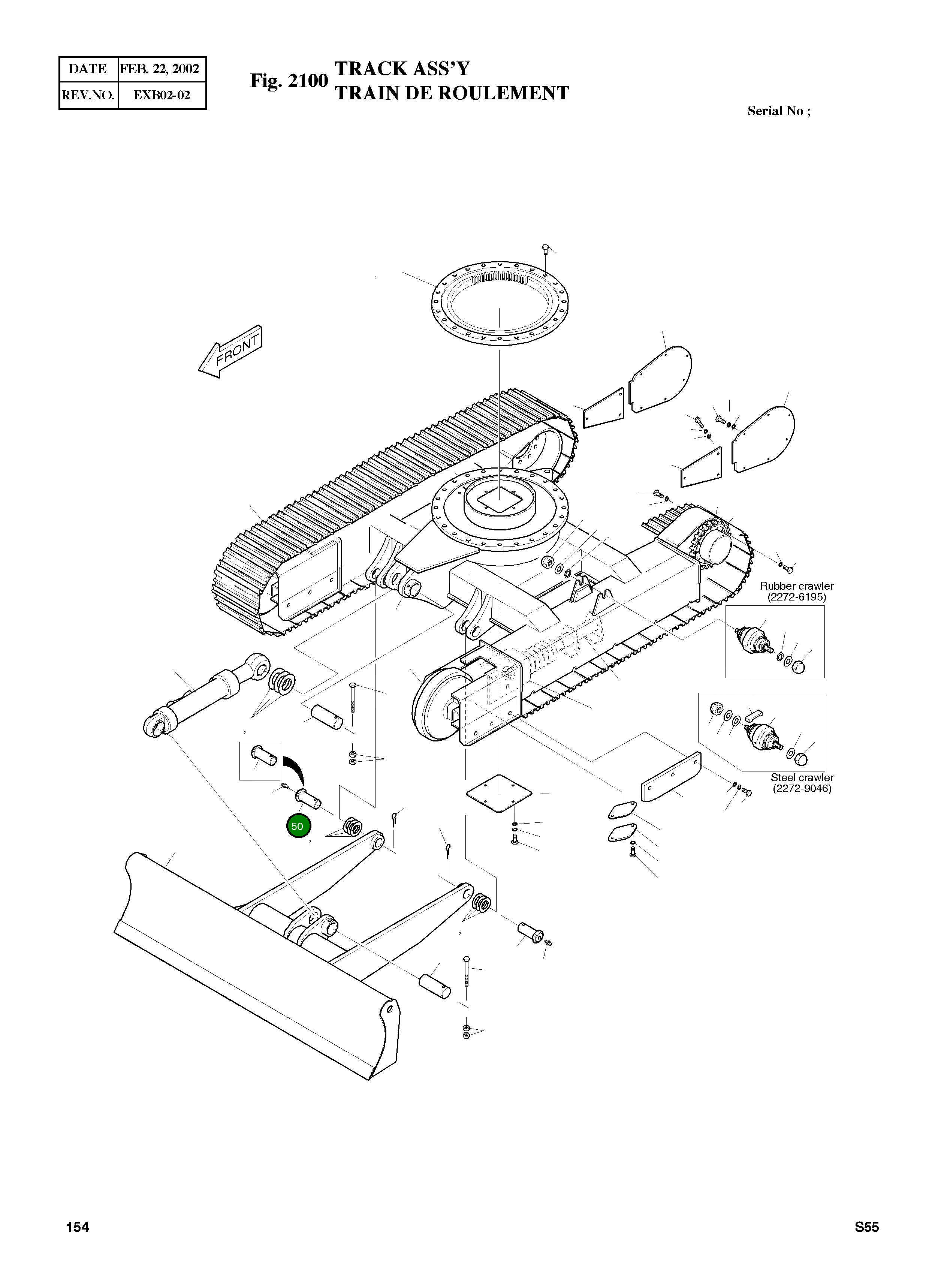 | DATE | FEB. 22, 2002 |
|---|---|
| REV.NO. | EXB02-02 |

Fig. 2100 TRACK ASS'Y
TRAIN DE ROULEMENT

Serial No ;

FRONT

Rubber crawler
(2272-6195)

Steel crawler
(2272-9046)

50

154

S55