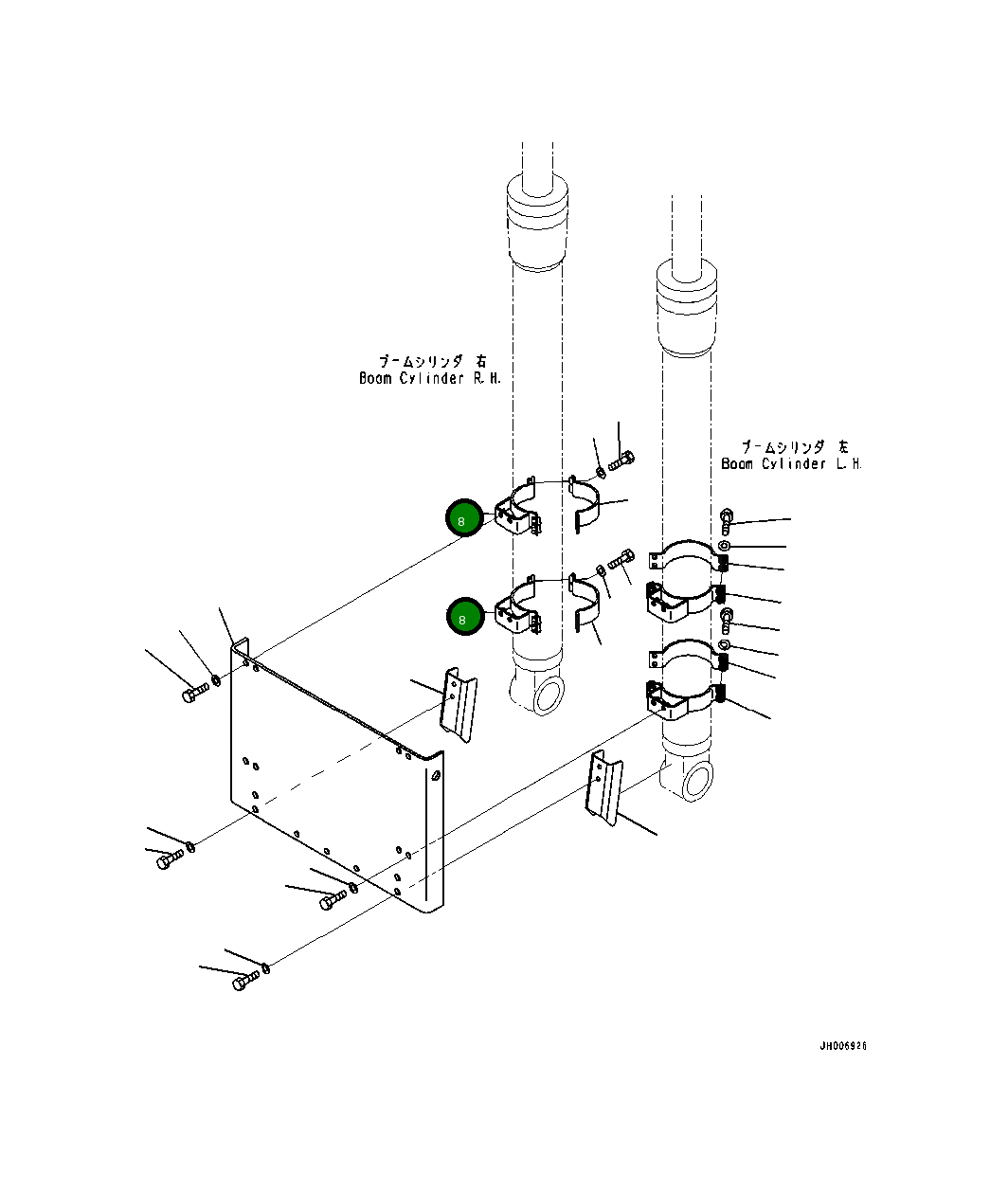 ブームシリンダ 右
Boom Cylinder R.H.

ブームシリンダ 左
Boom Cylinder L.H.

8

8

JH006926