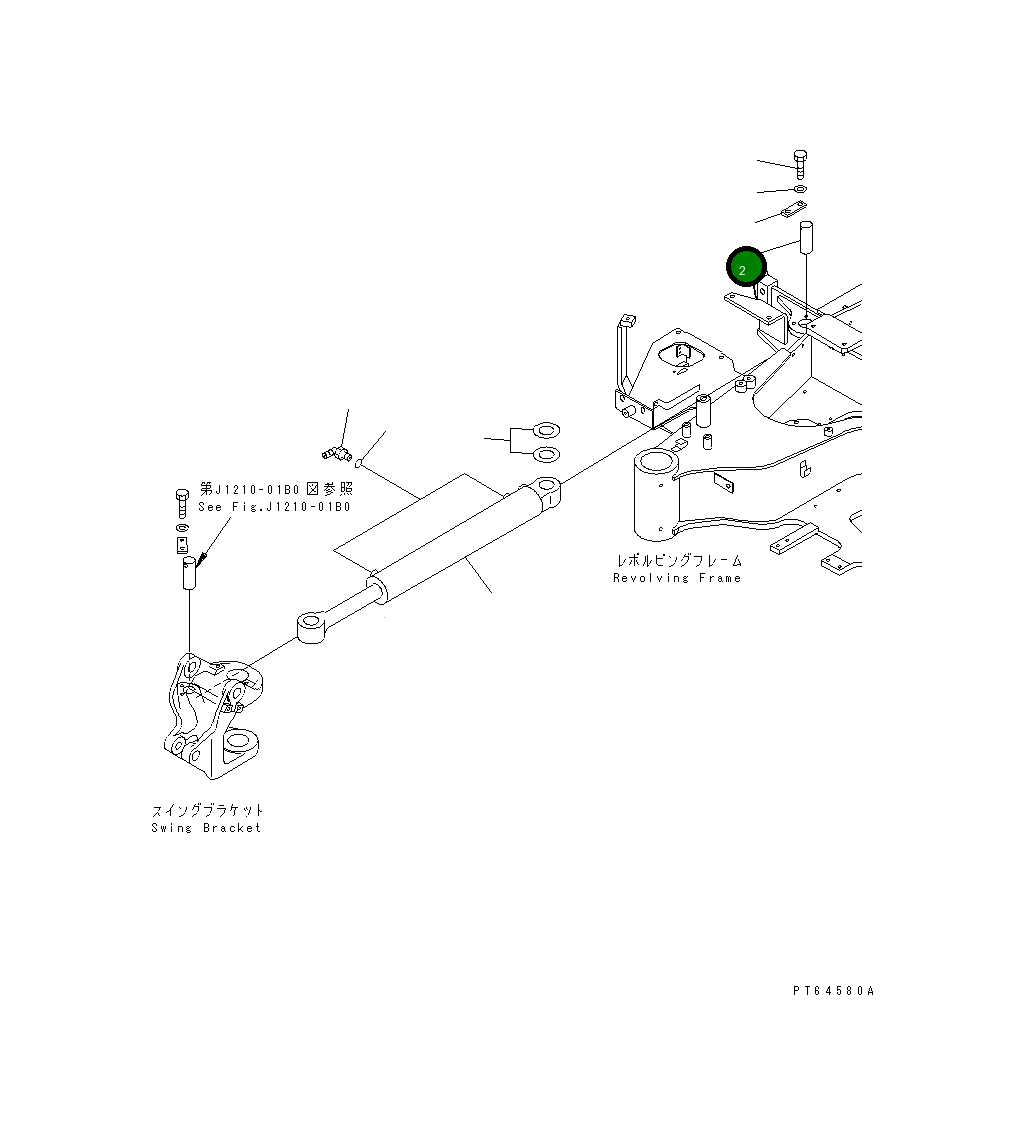 2

第J1210-01B0図参照
See Fig.J1210-01B0

レボルビングフレーム
Revolving Frame

スイングブラケット
Swing Bracket

PT64580A