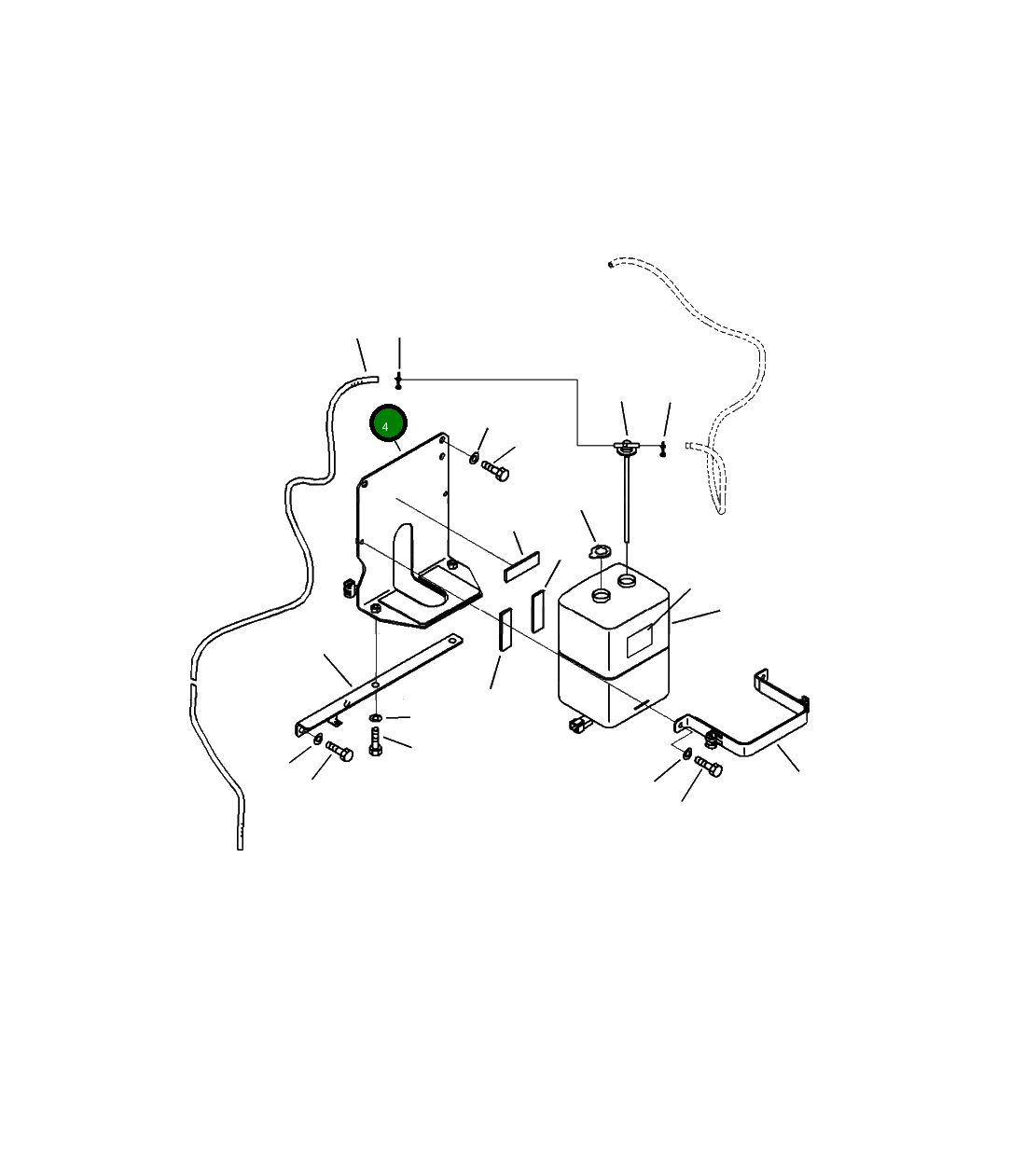 4