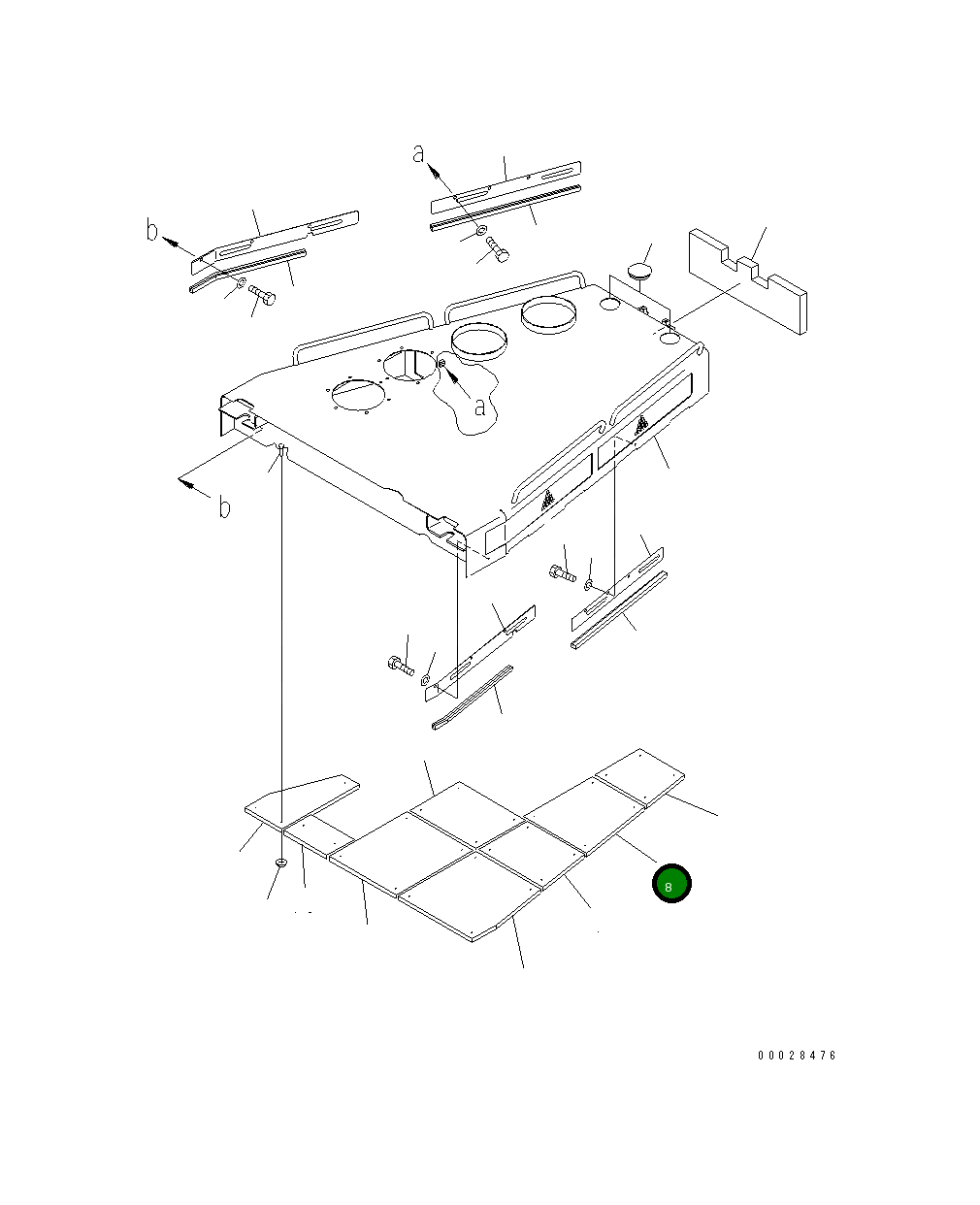 a
b
a
b
8
00028476