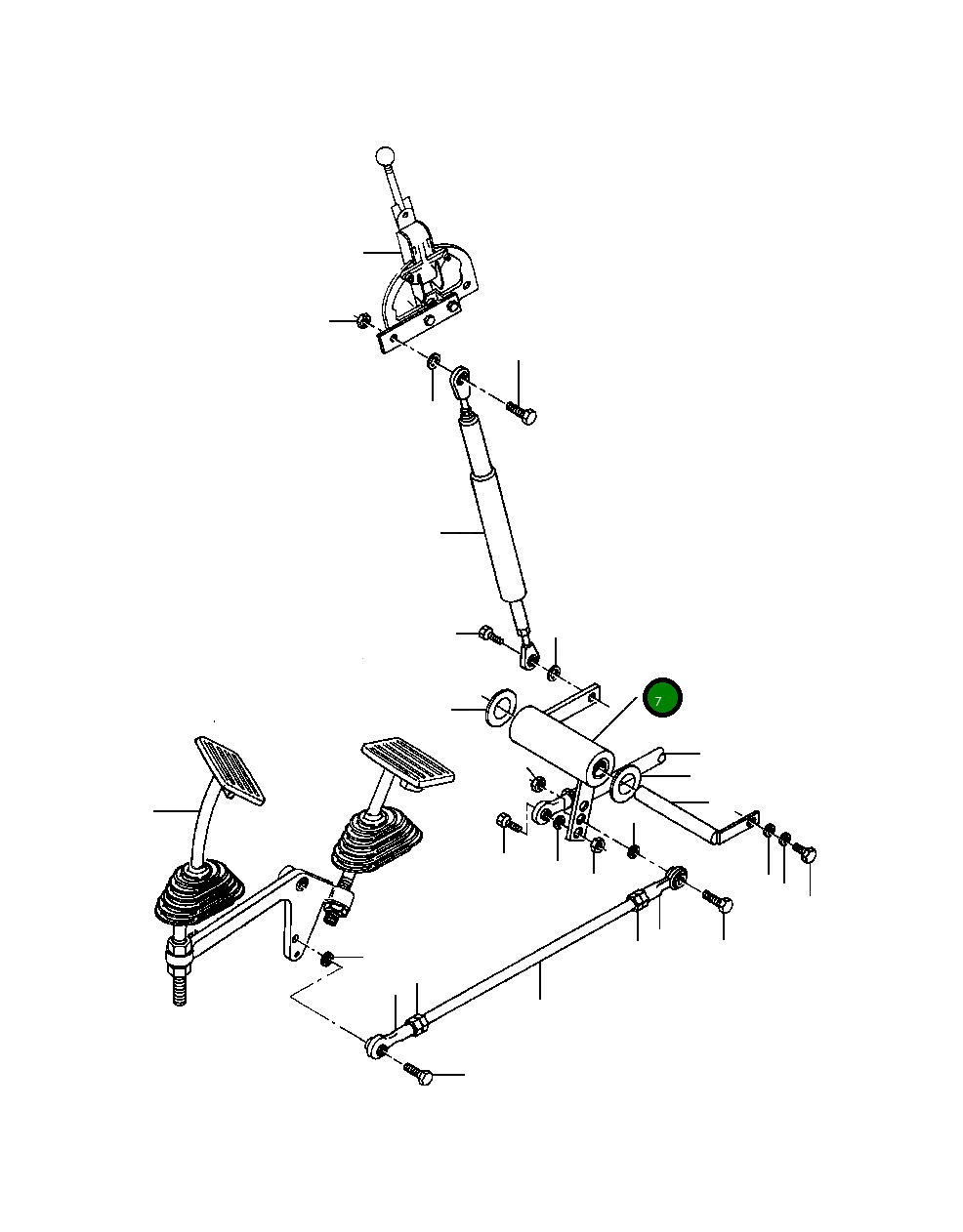 7