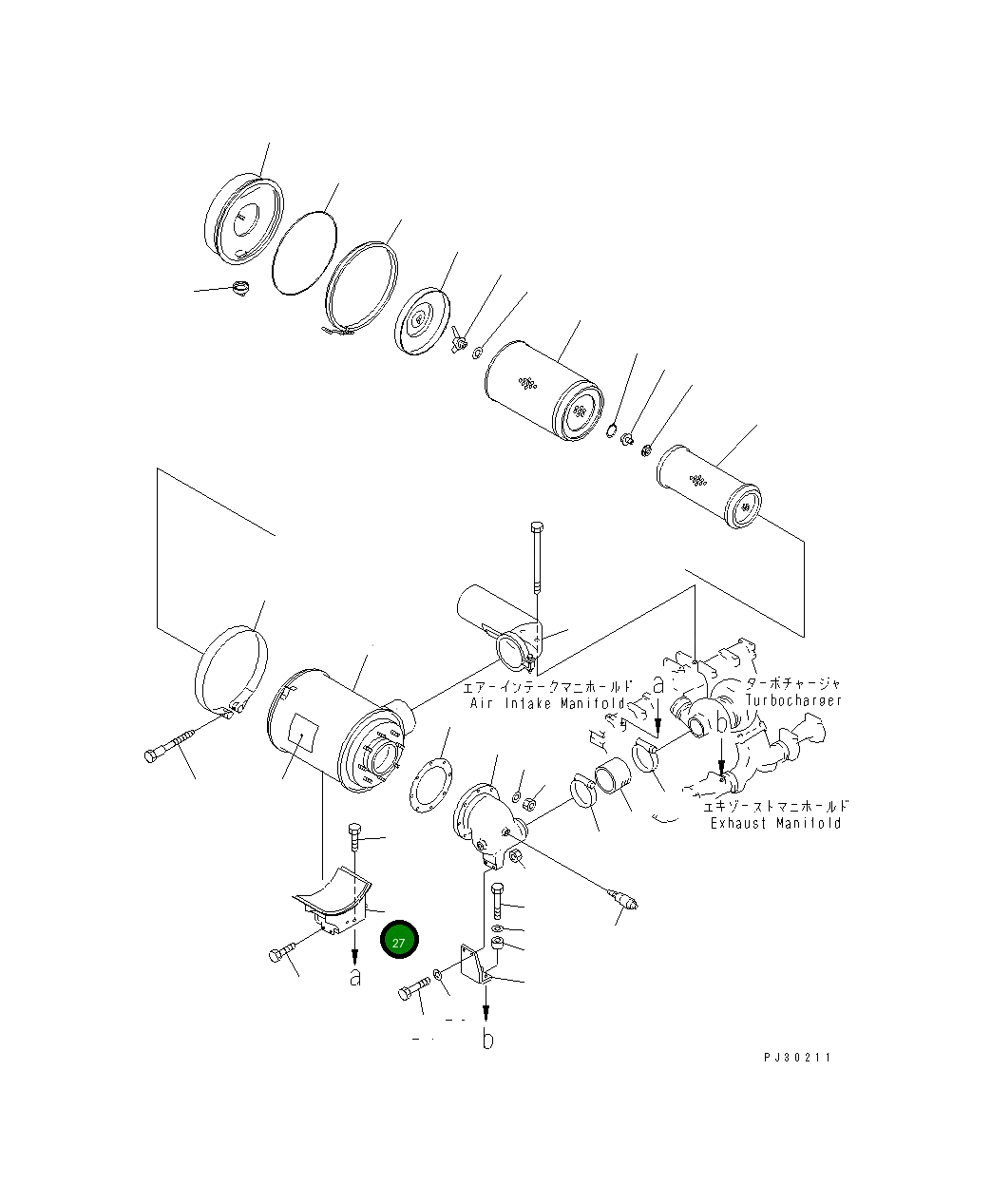 エアーインテークマニホールド
Air Intake Manifold

a

ターボチャージャ
Turbocharger

b

エキゾーストマニホールド
Exhaust Manifold

27

a

b

PJ30211