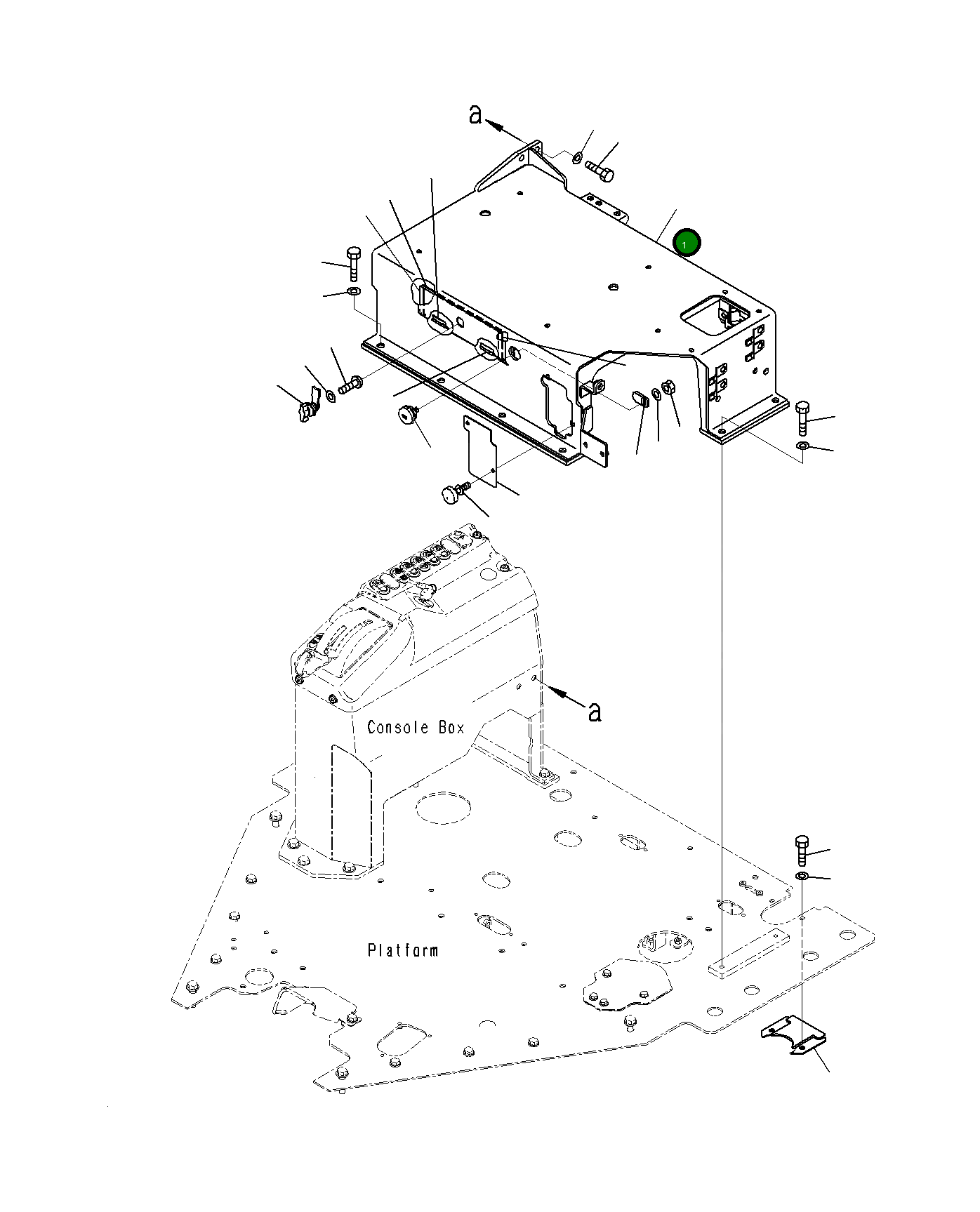 a

1

a

Console Box

Platform