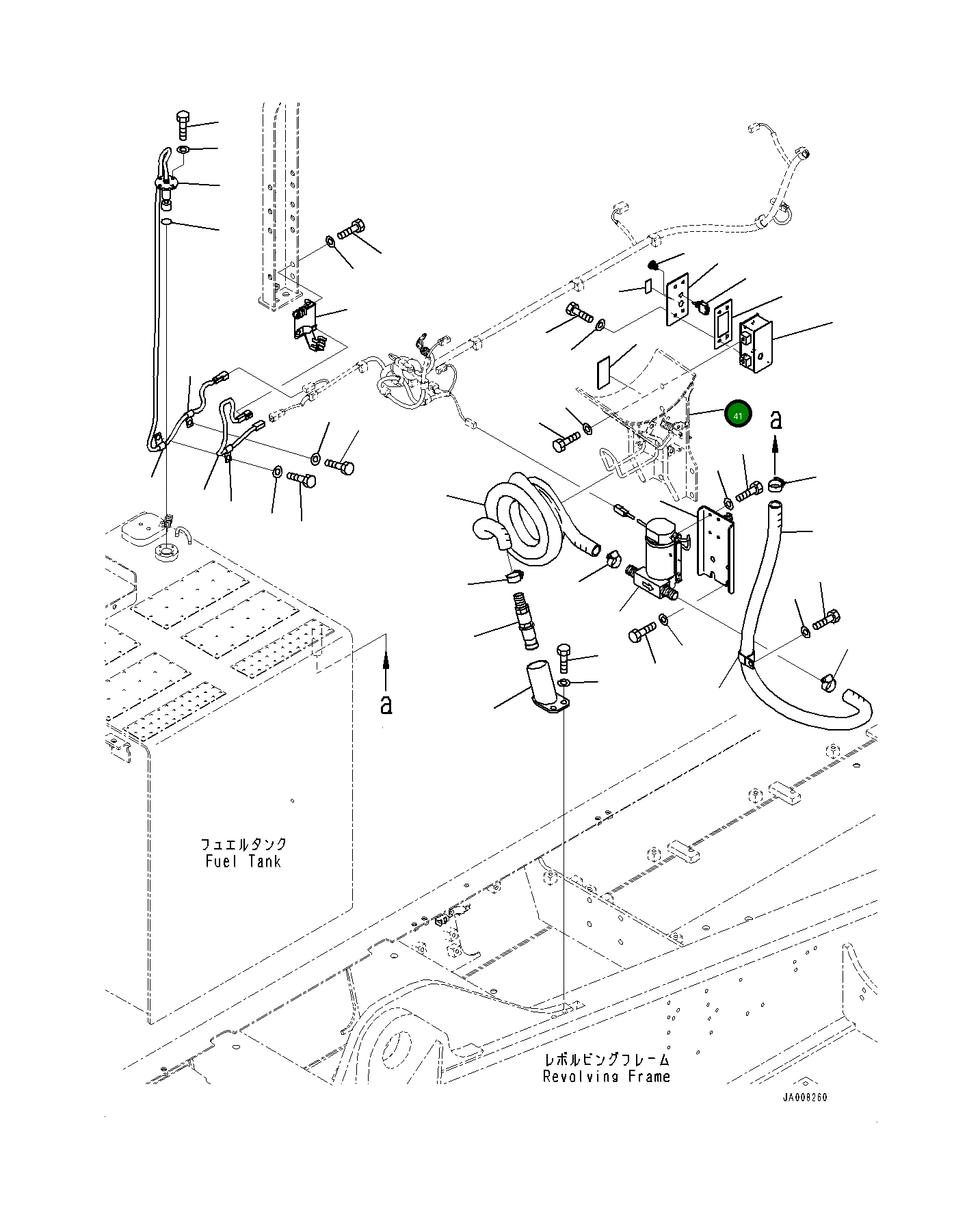 41

a

a

フュエルタンク
Fuel Tank

レボルビングフレーム
Revolving Frame

JA008260