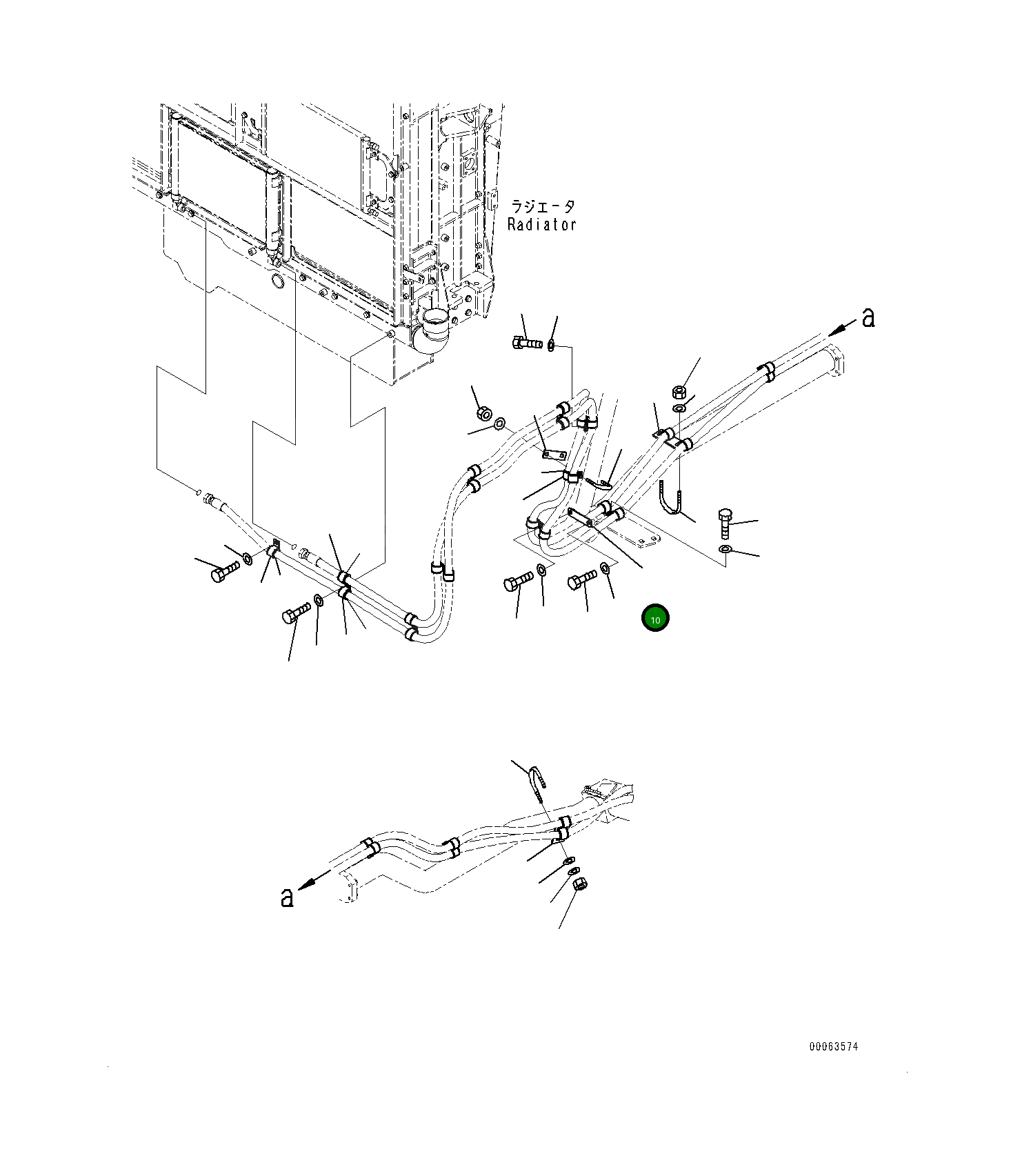 ラジエータ
Radiator

a

10

a

00063574