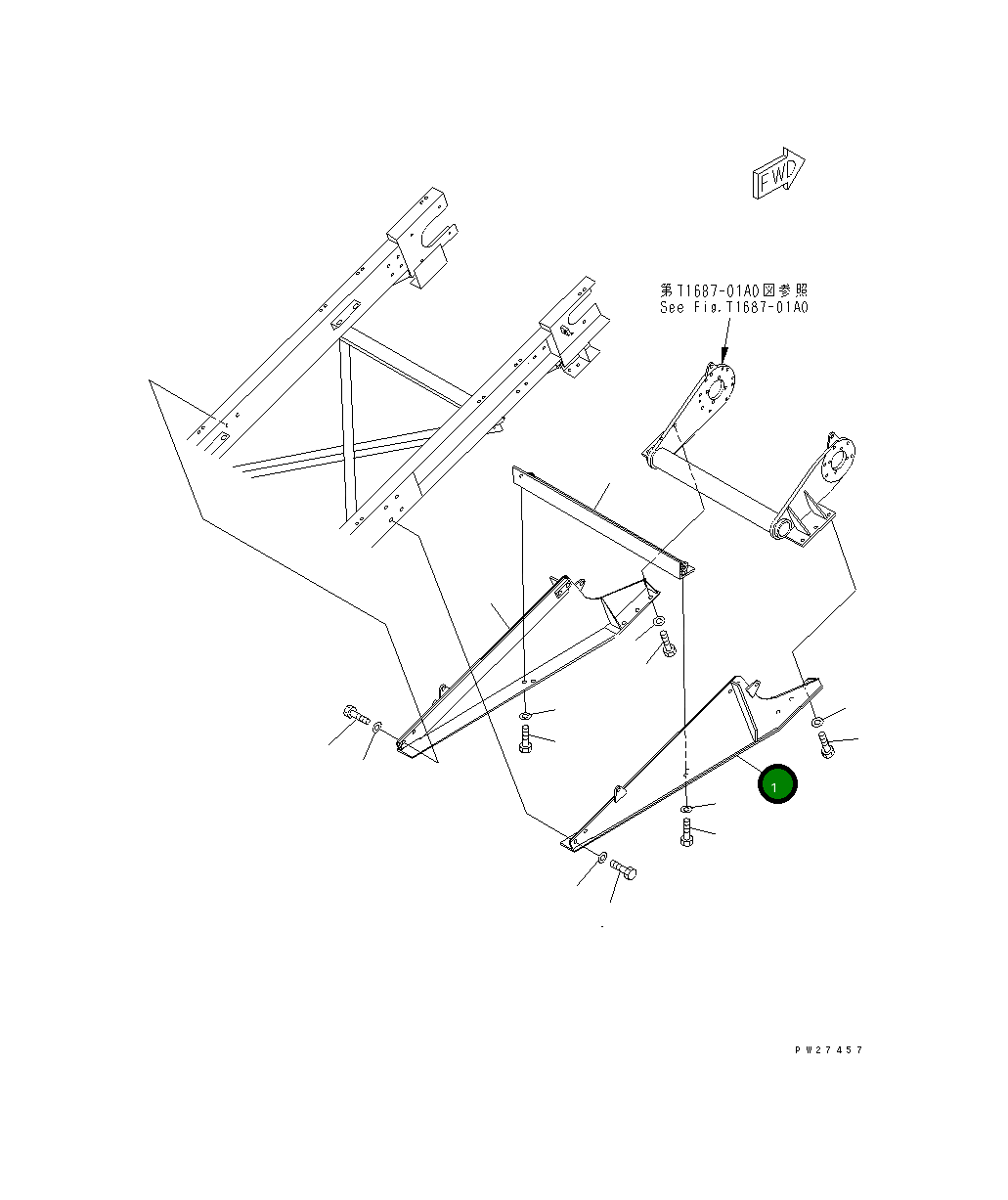 FWD

第T1687-01A0図参照
See Fig.T1687-01A0

1

PW27457