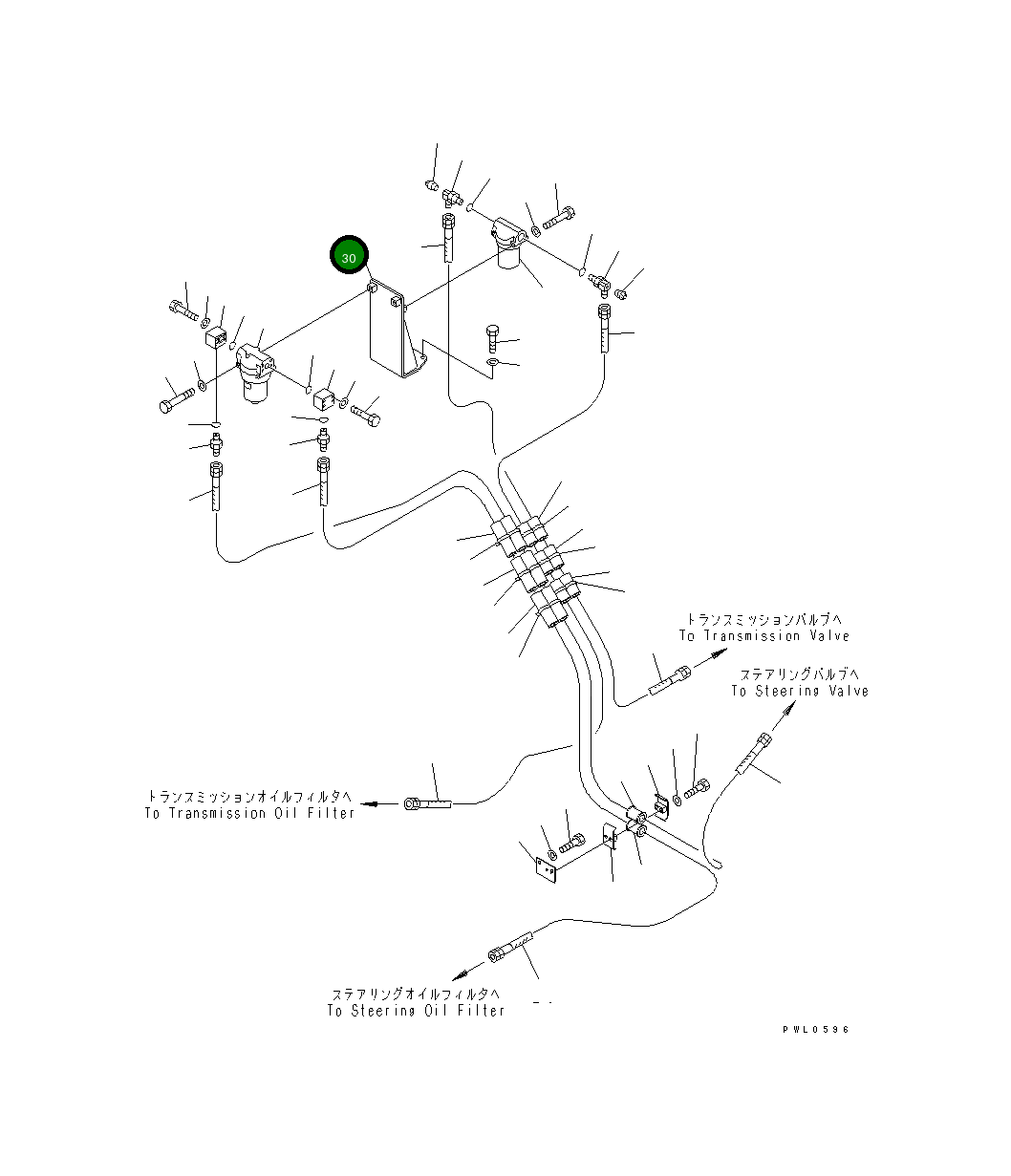 30

トランスミッションバルブへ
To Transmission Valve

ステアリングバルブへ
To Steering Valve

トランスミッションオイルフィルタへ
To Transmission Oil Filter

ステアリングオイルフィルタへ
To Steering Oil Filter

PWL0596