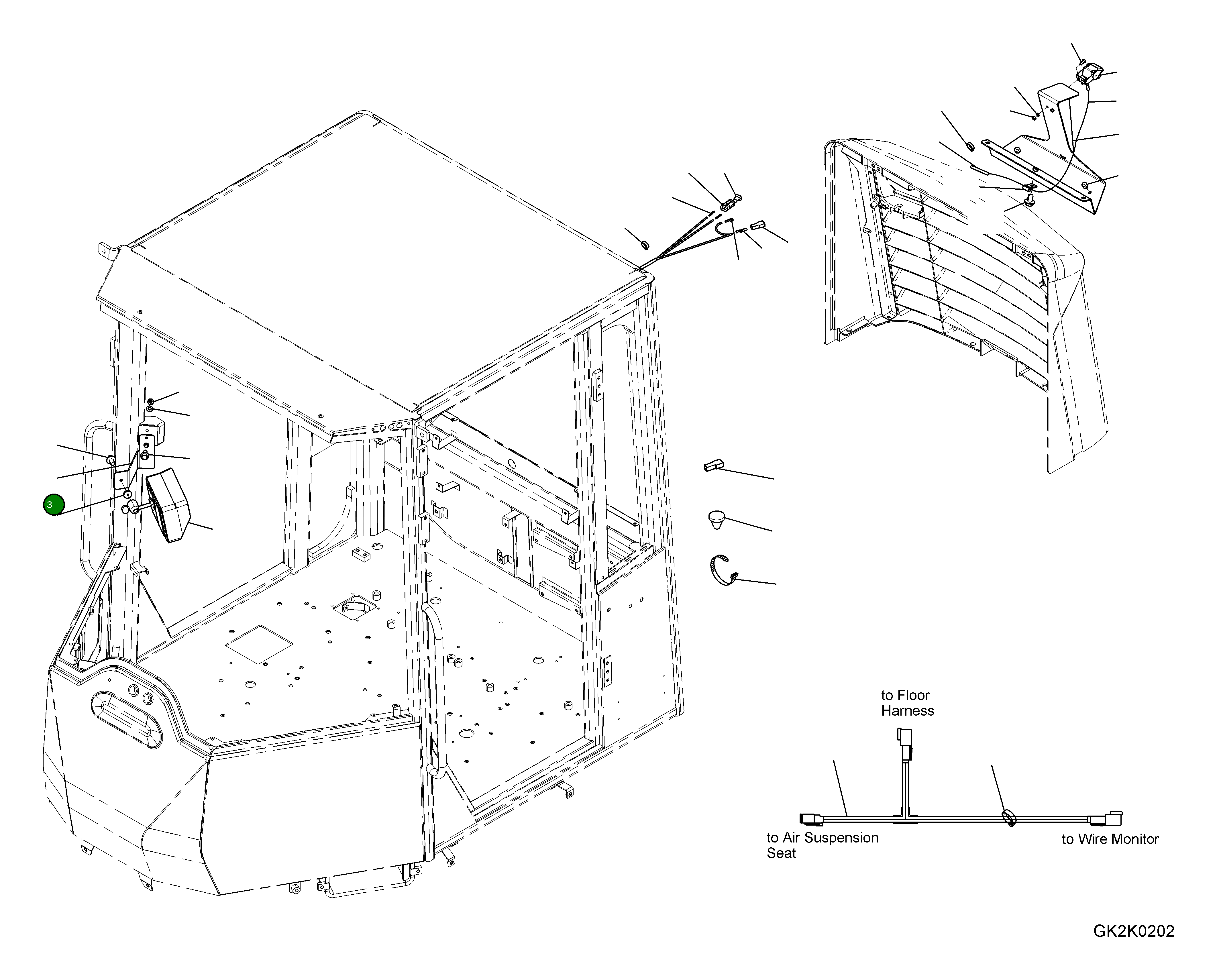 3

to Floor Harness

to Air Suspension Seat

to Wire Monitor

GK2K0202