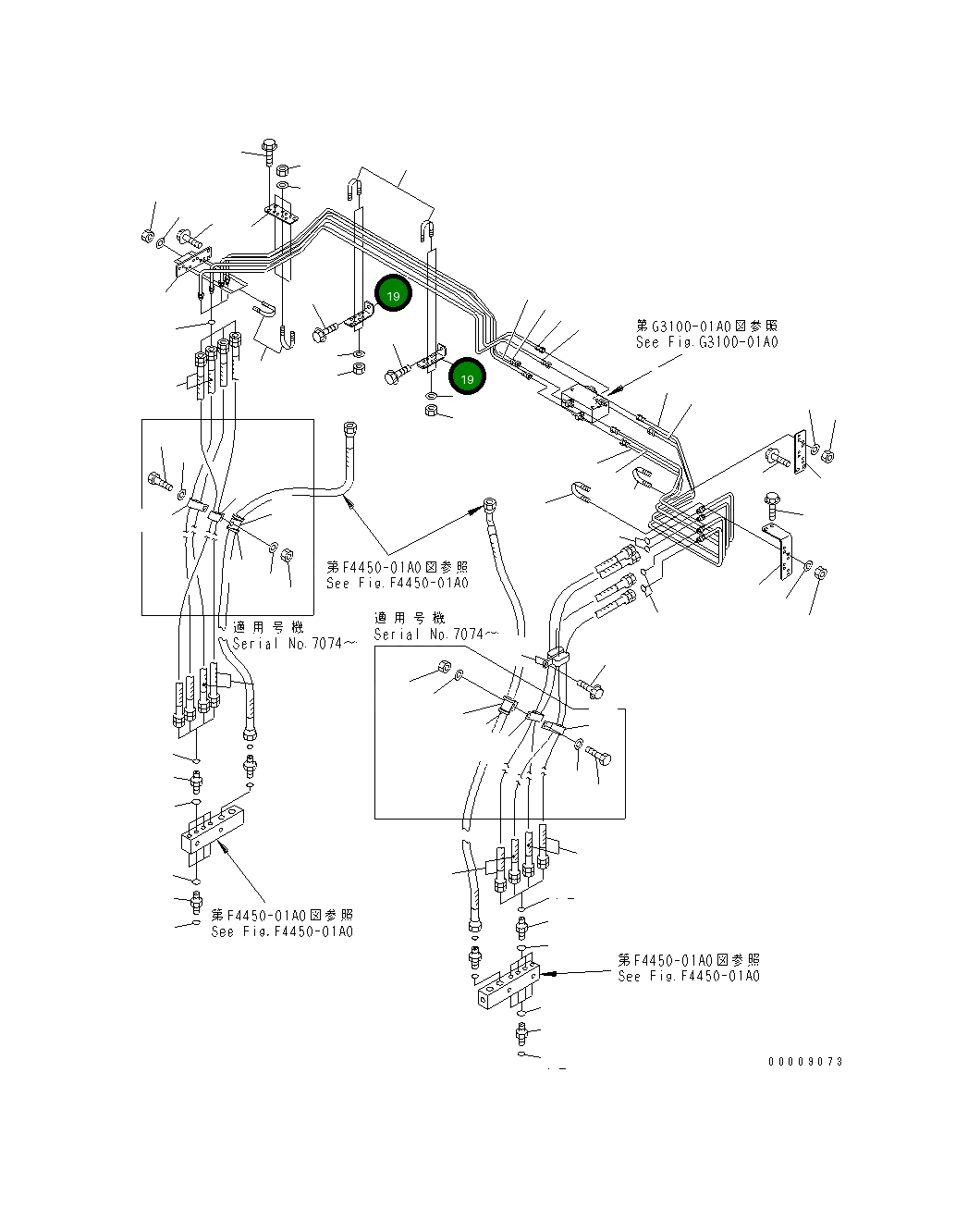 19

19

第G3100-01A0図参照
See Fig.G3100-01A0

第F4450-01A0図参照
See Fig.F4450-01A0

適用号機
Serial No.7074~

適用号機
Serial No.7074~

第F4450-01A0図参照
See Fig.F4450-01A0

第F4450-01A0図参照
See Fig.F4450-01A0

00009073