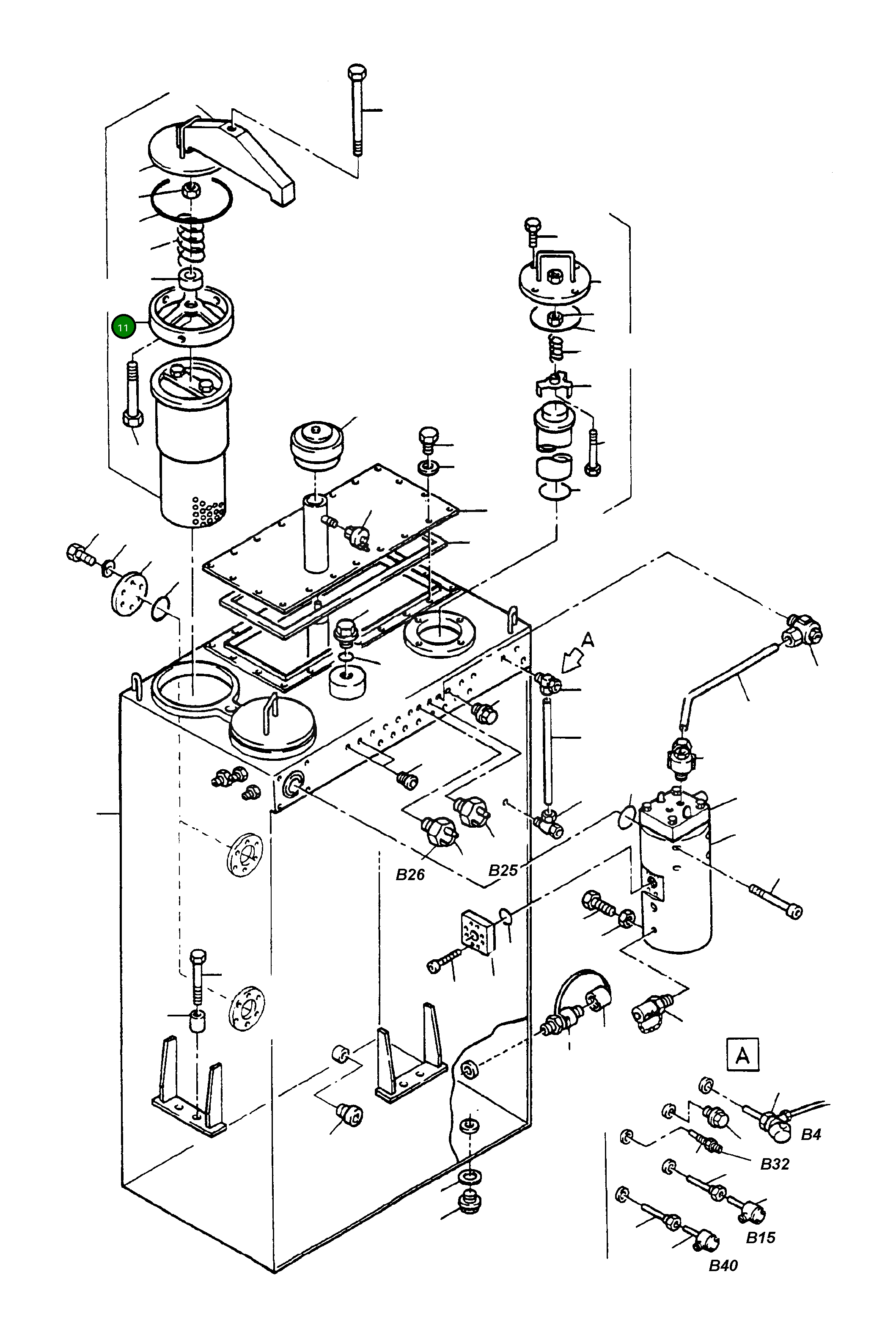 11

A

B26

B25

A

B4

B32

B15

B40