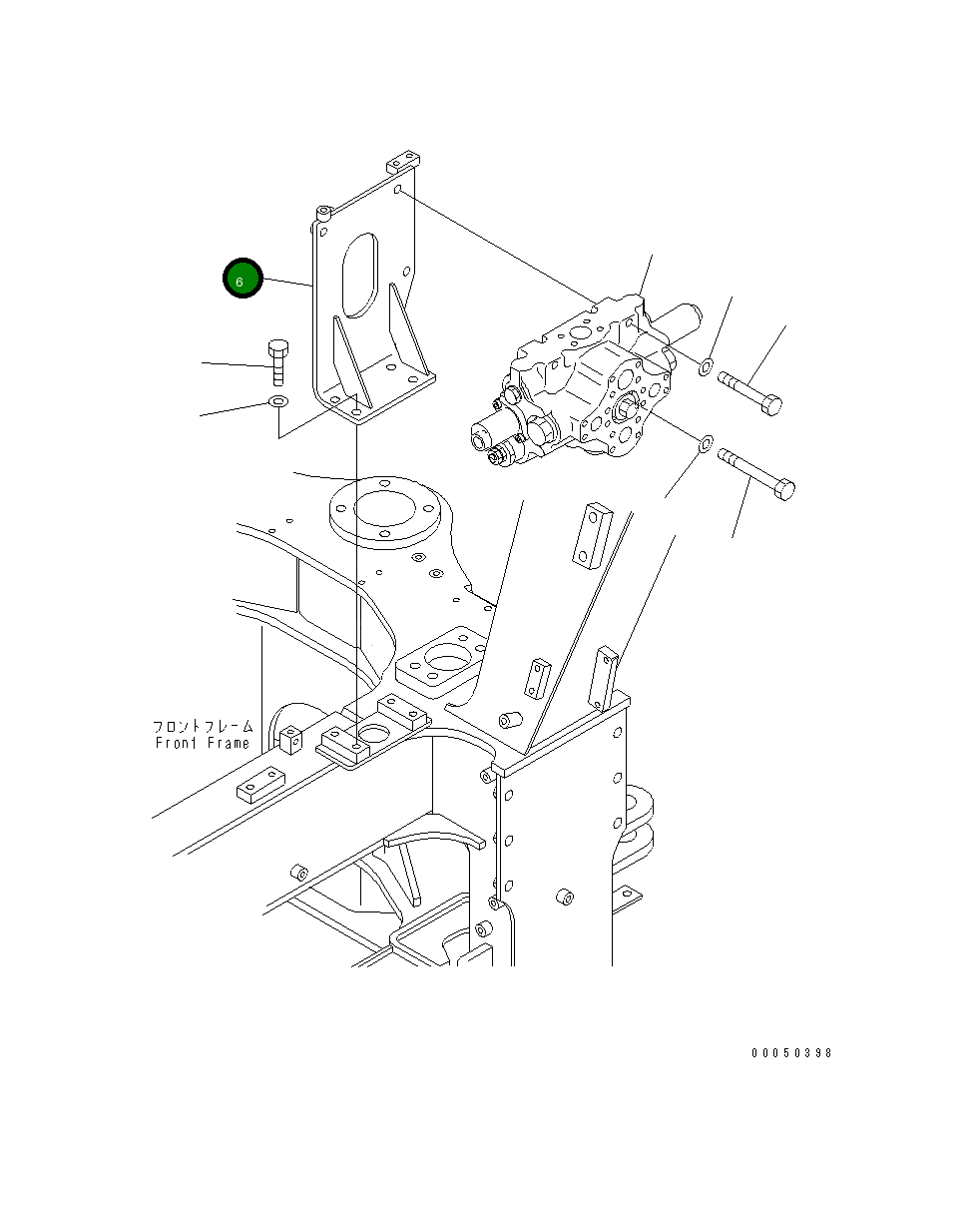 6

フロントフレーム
Front Frame

00050398