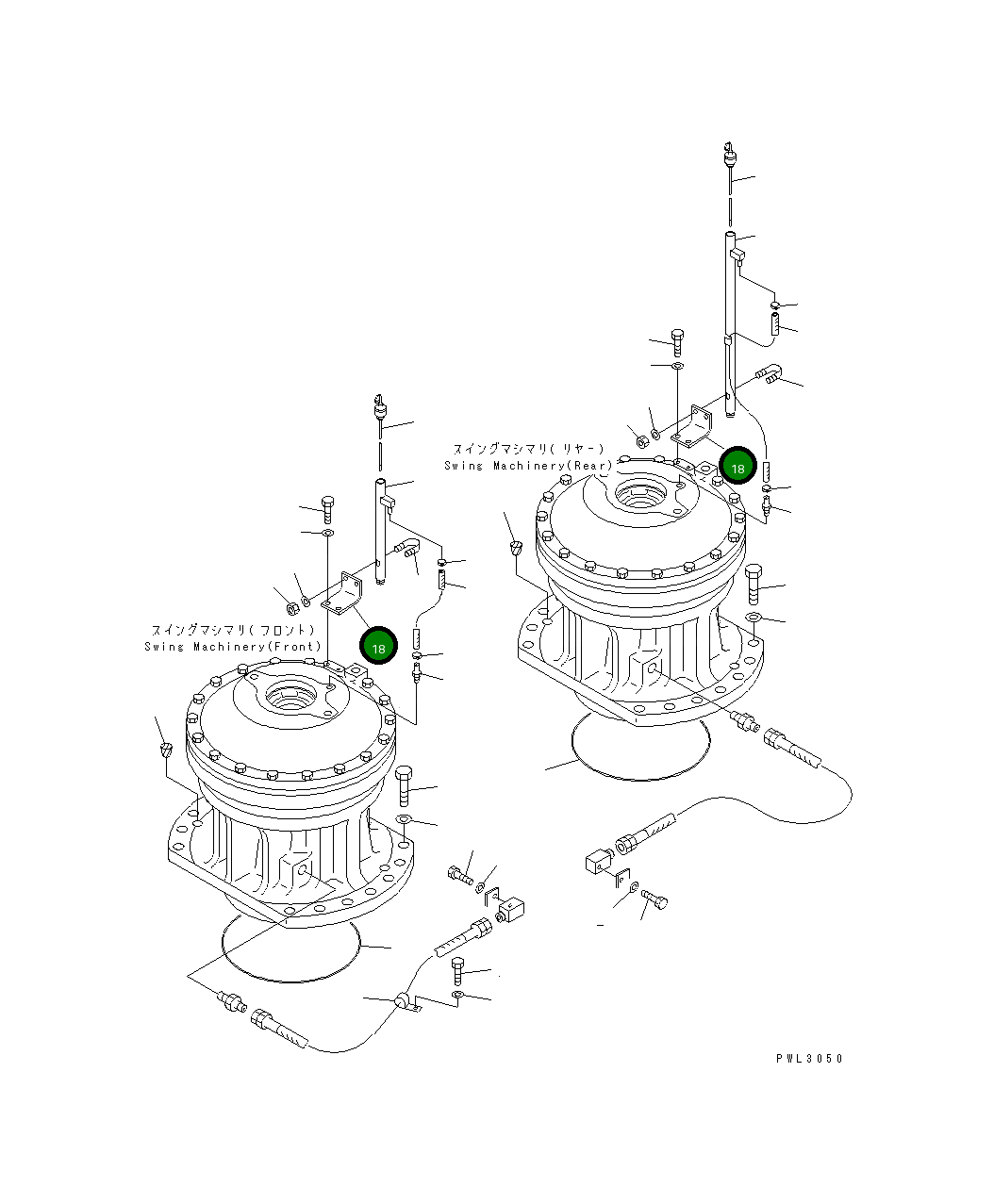 スイングマシマリ(リヤー)
Swing Machinery(Rear)

18

スイングマシマリ(フロント)
Swing Machinery(Front)

18

PWL3050