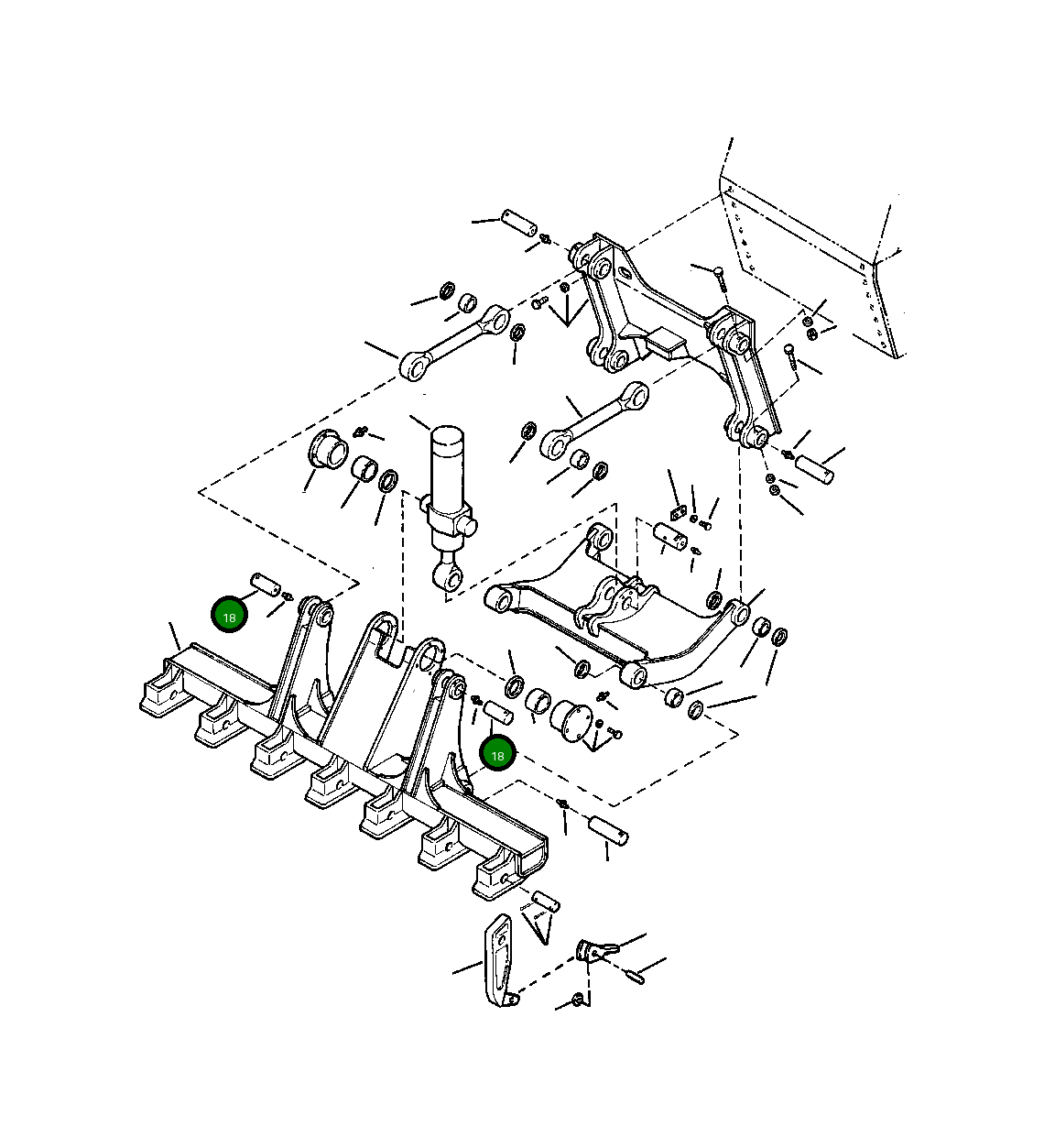 18

18