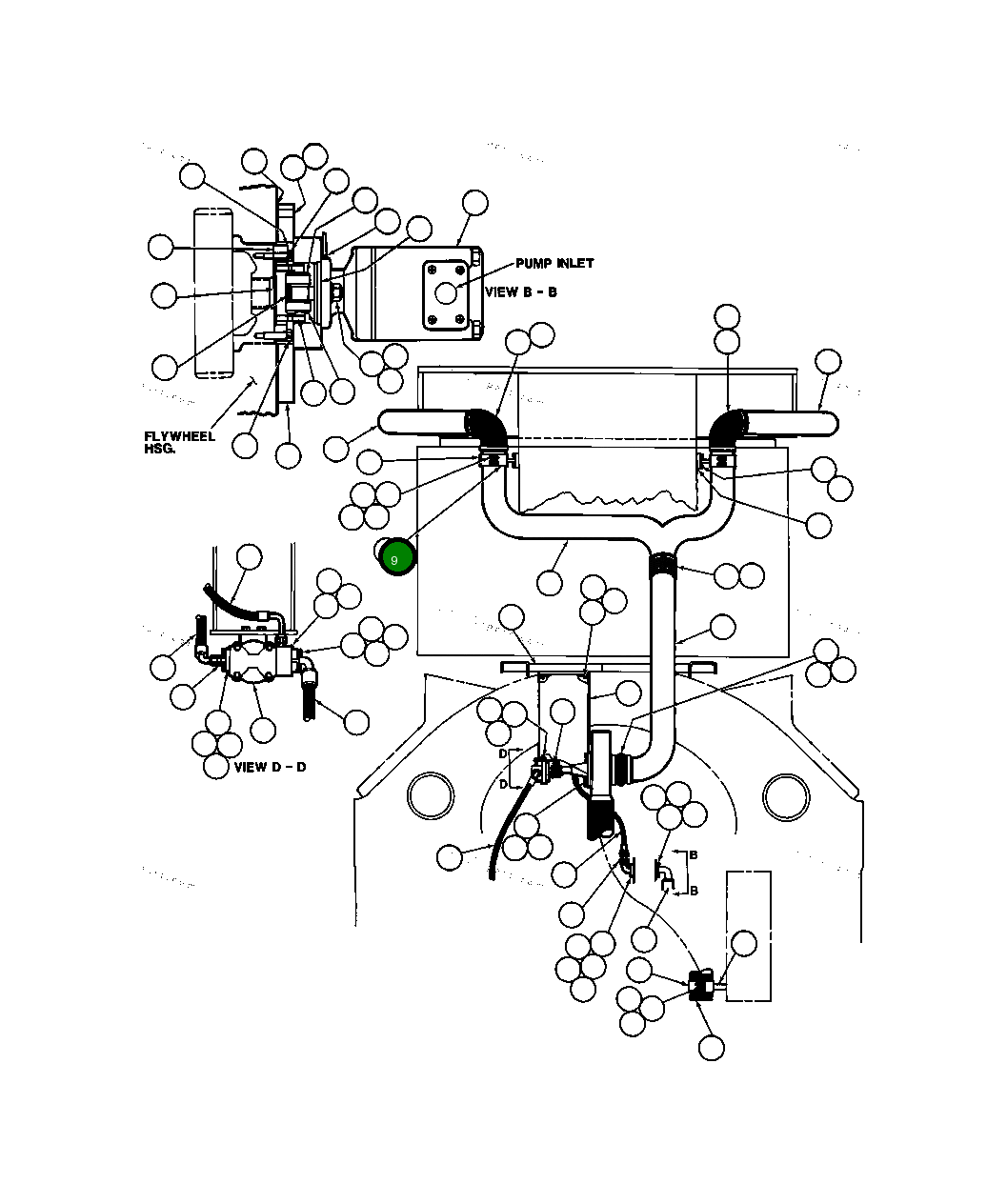 PUMP INLET
VIEW B - B
FLYWHEEL HSG.
9
VIEW D - D
D
D
B
B