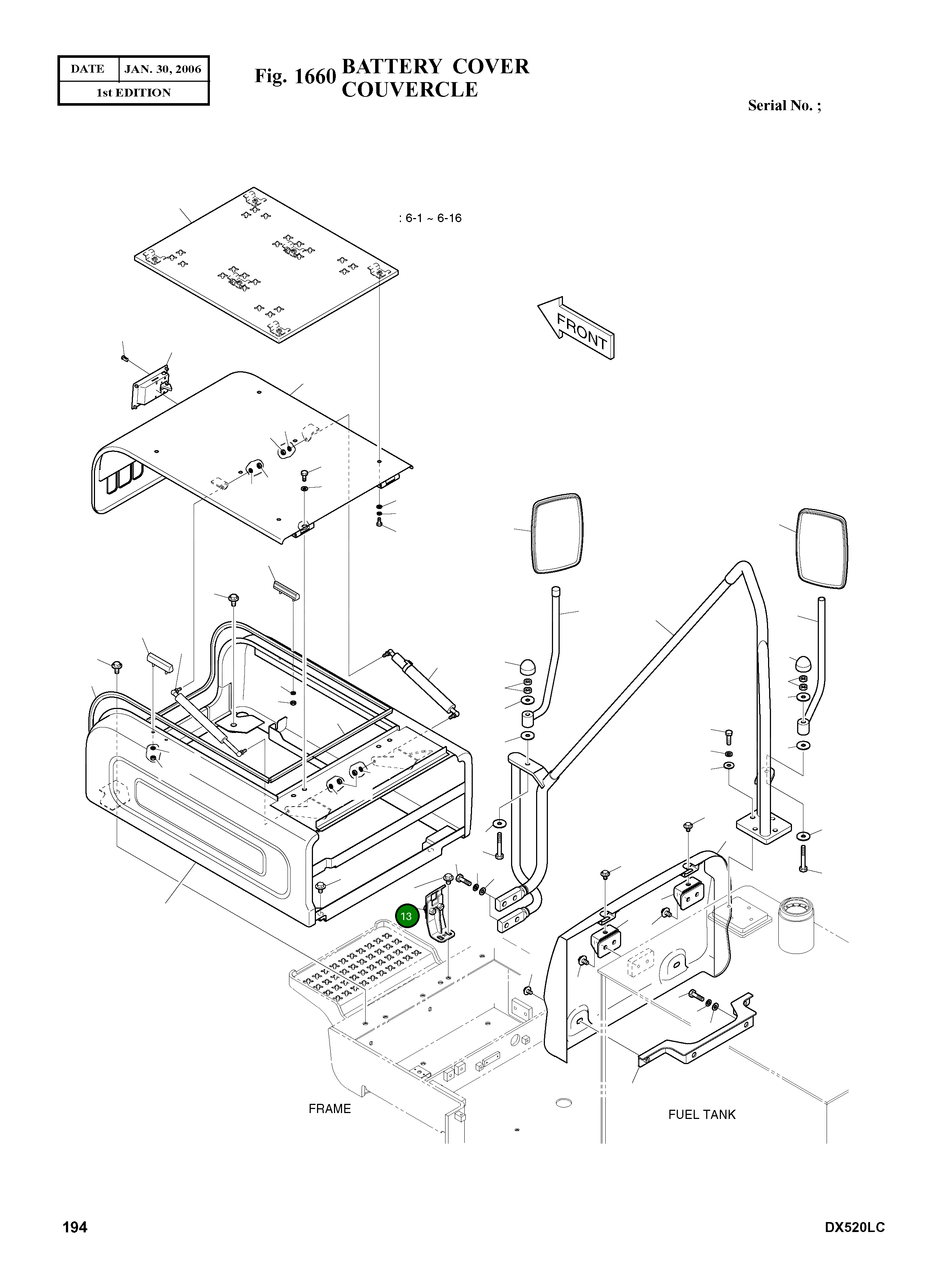 | DATE | JAN. 30, 2006 |
|---|---|
| 1st EDITION | |

Fig. 1660 BATTERY COVER COUVERCLE

Serial No. ;

: 6-1 ~ 6-16

FRONT

13

FRAME

FUEL TANK

194

DX520LC