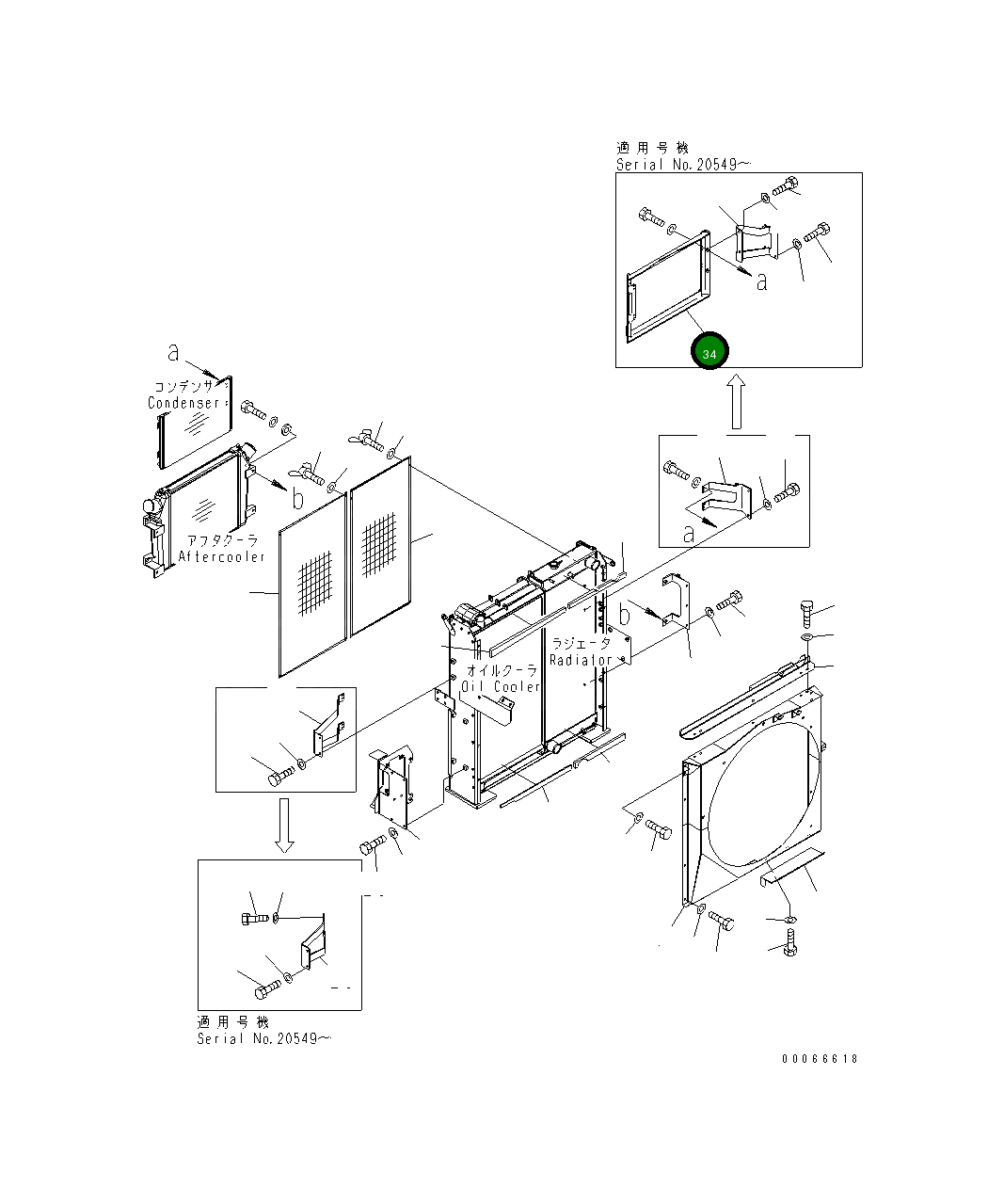 適用号機
Serial No.20549~

a

34

a

コンデンサ
Condenser

b

アフタクーラ
Aftercooler

a

b

ラジエータ
Radiator

オイルクーラ
Oil Cooler

適用号機
Serial No.20549~

00066618