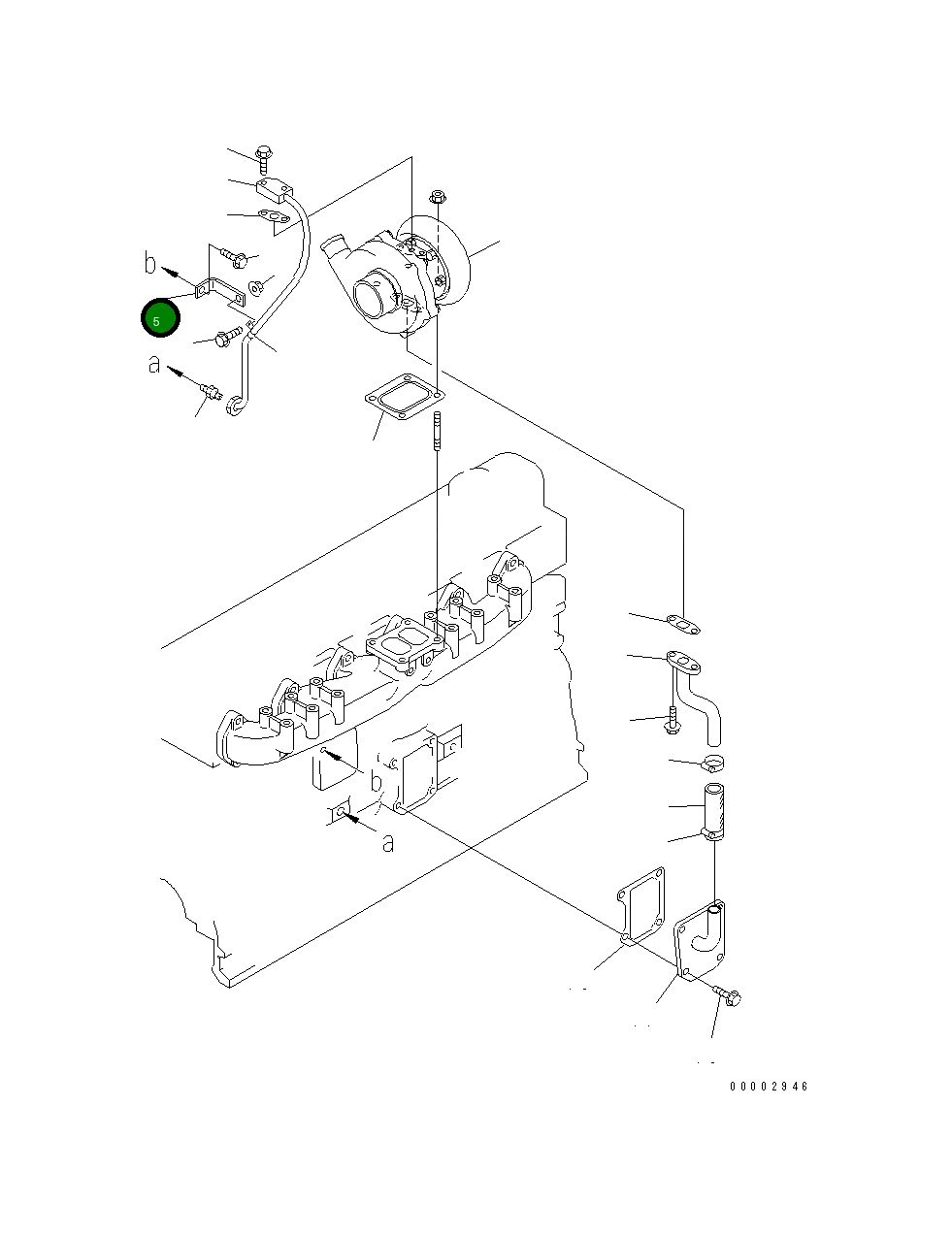 b
5
a
b
a
00002946