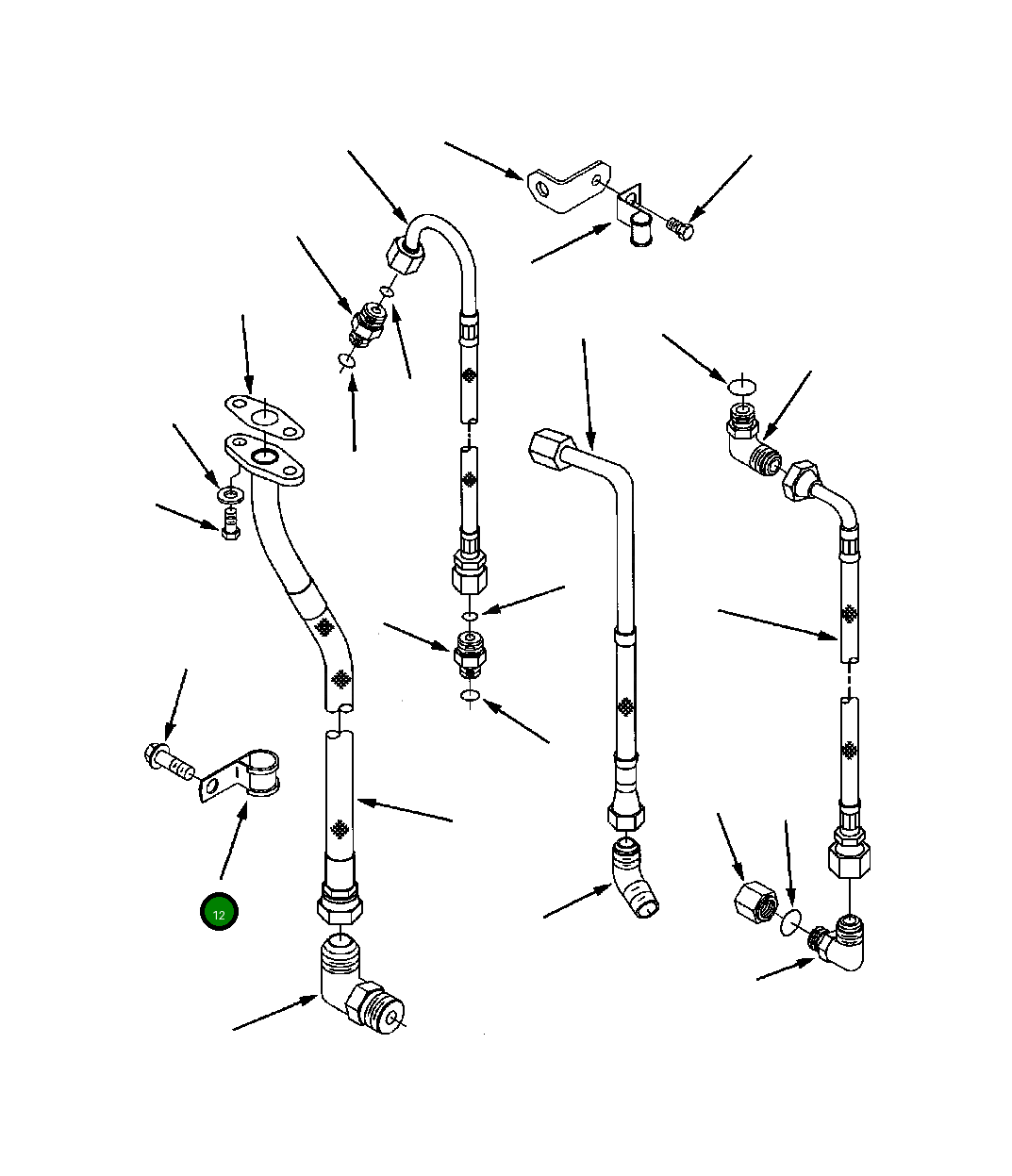 12