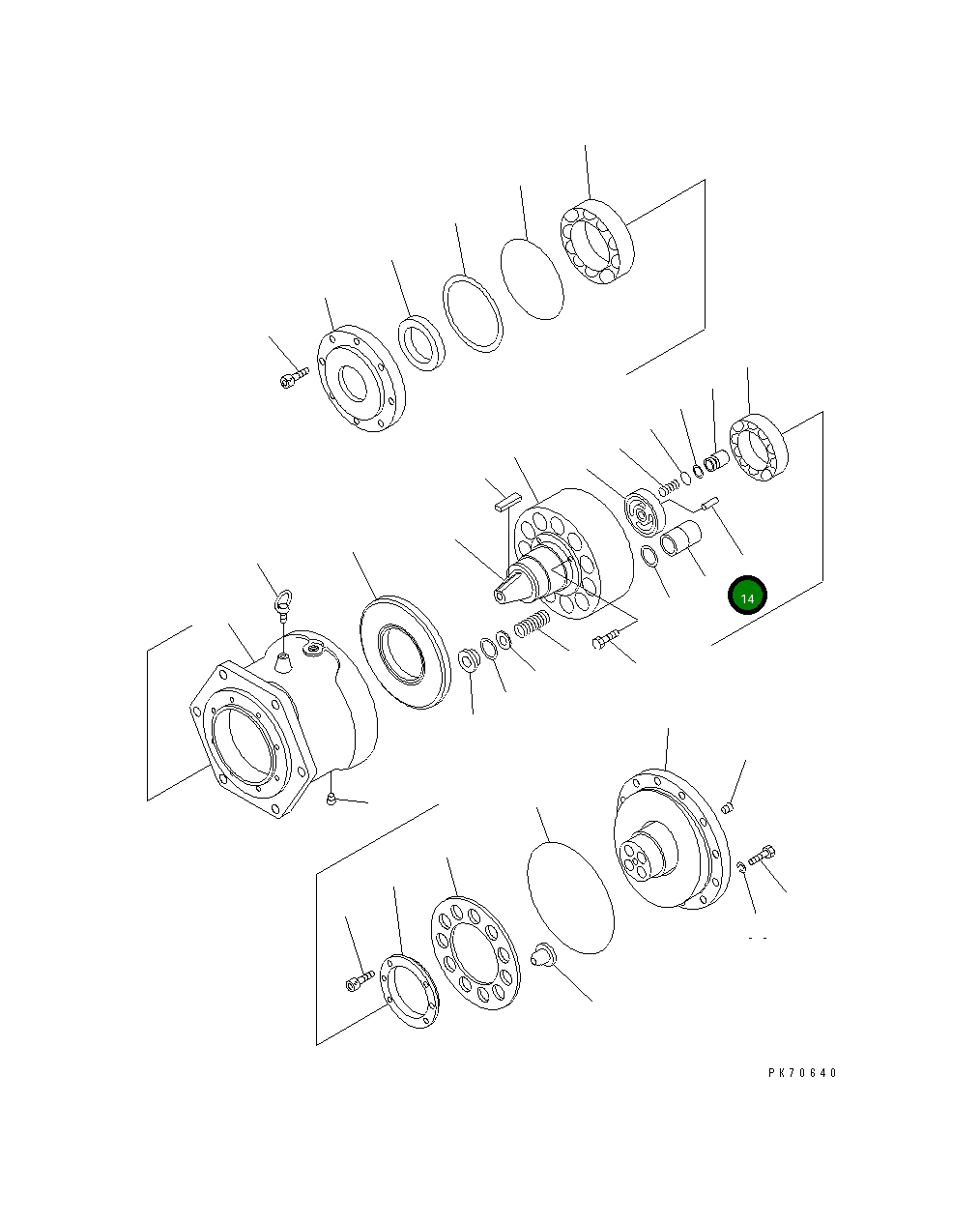 14

PK70640